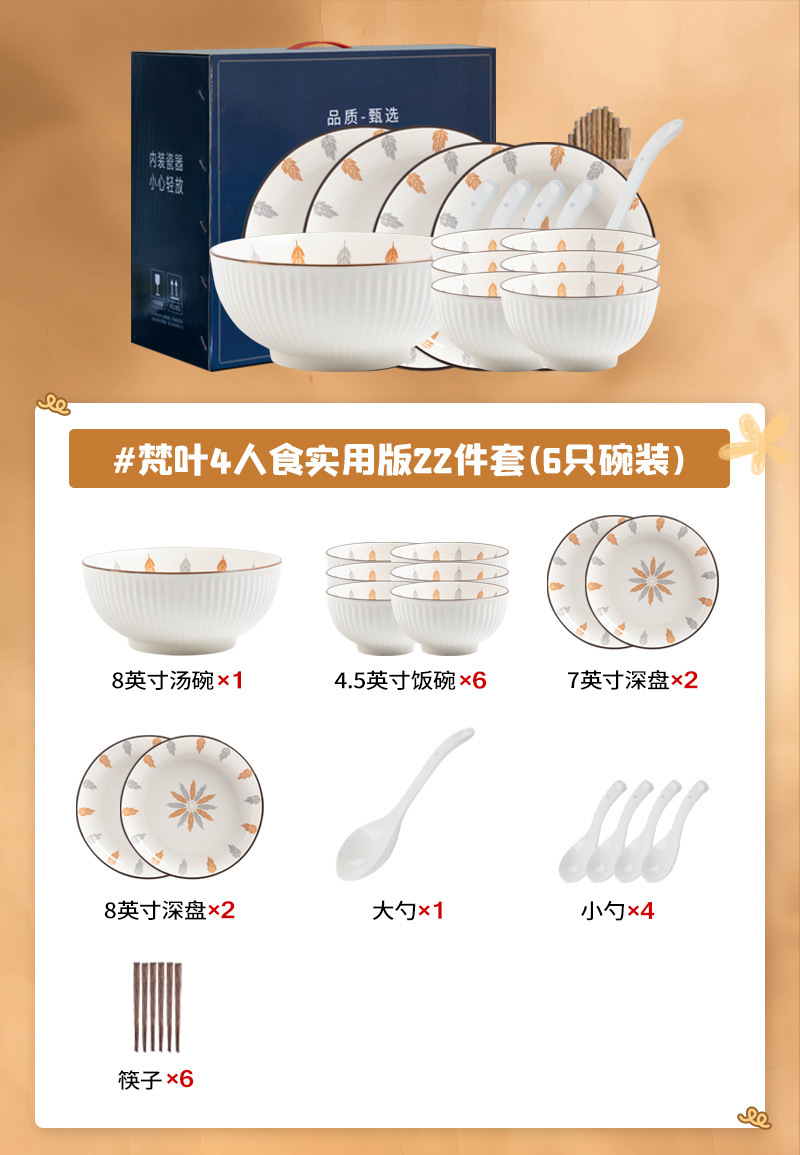 品质·甄选

内装瓷器
小心轻放

#梵叶4人食实用版22件套(6只碗装)

8英寸汤碗×1

4.5英寸饭碗×6

7英寸深盘×2

8英寸深盘×2

大勺×1

小勺×4

筷子×6