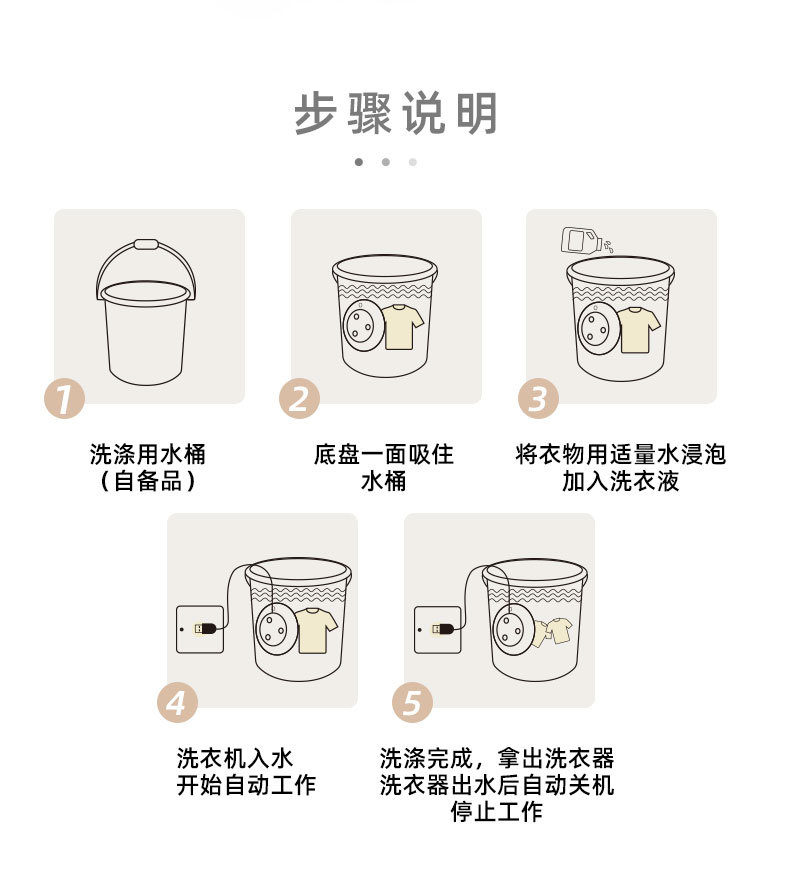 步骤说明

1

洗涤用水桶
（自备品）

2

底盘一面吸住
水桶

3

将衣物用适量水浸泡
加入洗衣液

4

洗衣机入水
开始自动工作

5

洗涤完成，拿出洗衣器
洗衣器出水后自动关机
停止工作