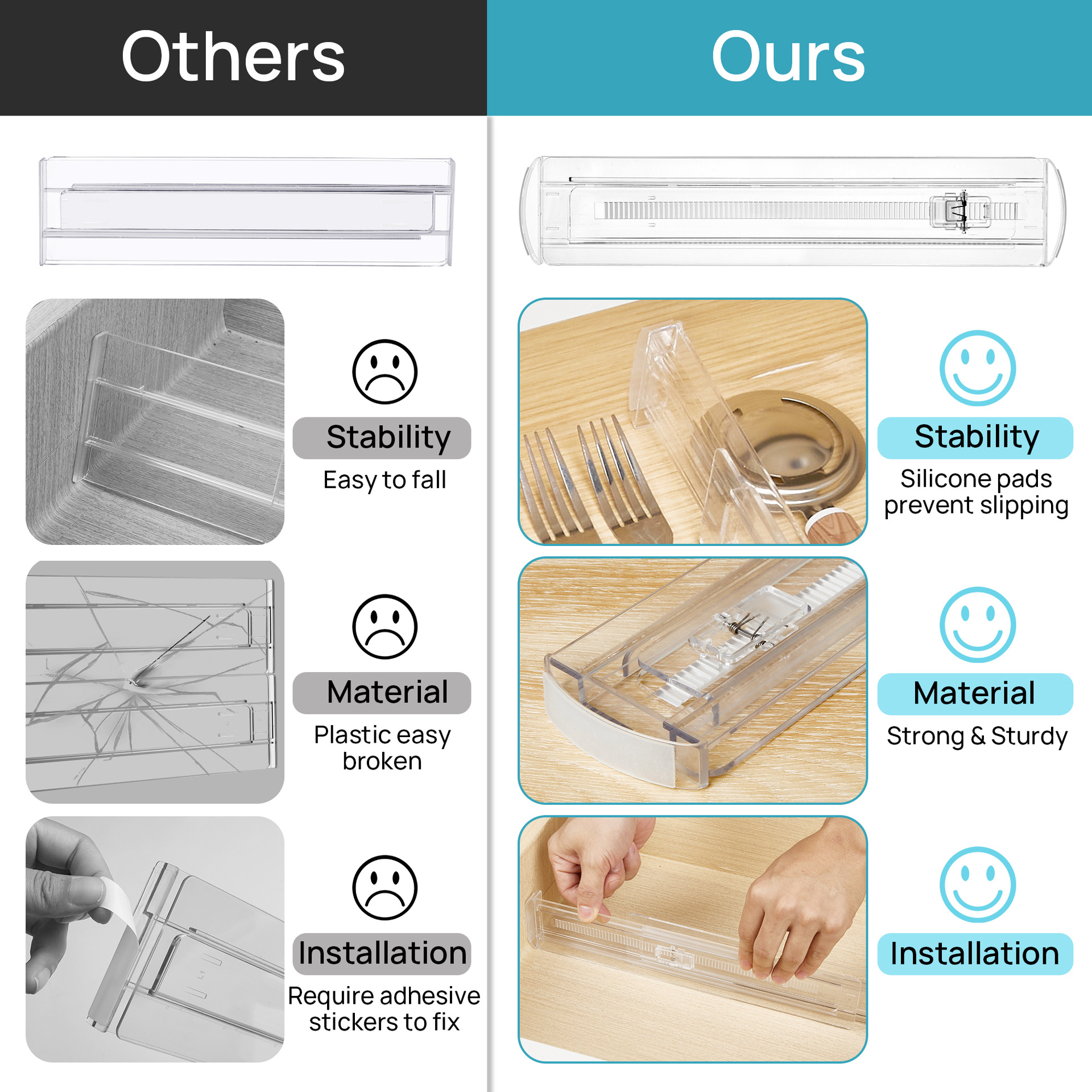 Others

Stability
Easy to fall

Material
Plastic easy broken

Installation
Require adhesive stickers to fix

Ours

Stability
Silicone pads prevent slipping

Material
Strong & Sturdy

Installation