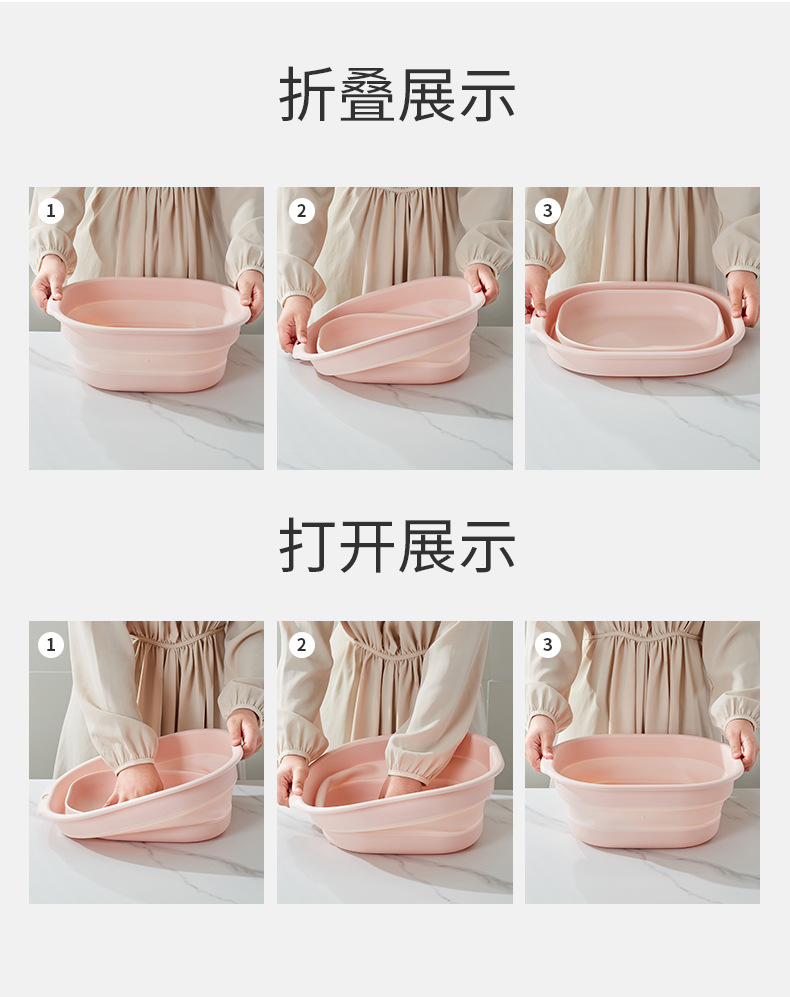 折叠展示

1

2

3

打开展示

1

2

3