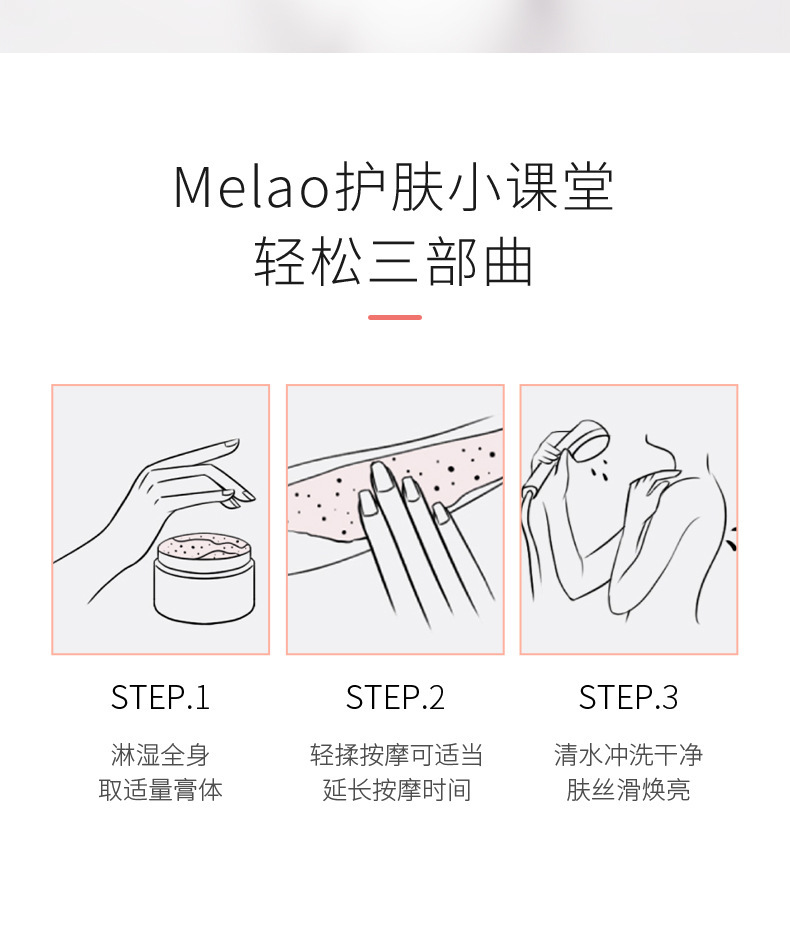 Melao护肤小课堂
轻松三部曲

STEP.1
淋湿全身
取适量膏体

STEP.2
轻揉按摩可适当
延长按摩时间

STEP.3
清水冲洗干净
肤丝滑焕亮