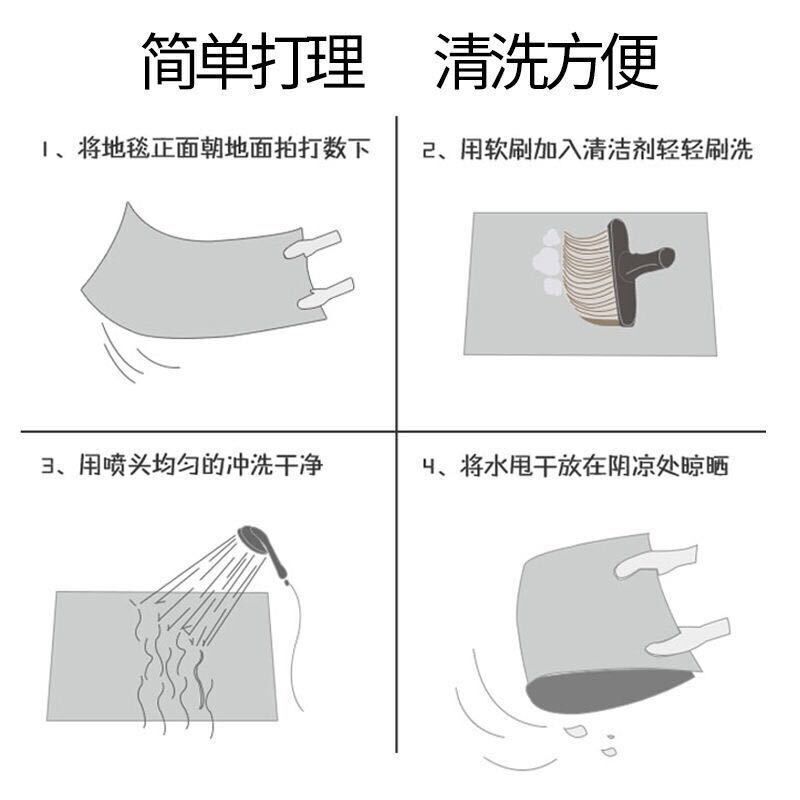 简单打理　清洗方便

1、将地毯正面朝地面拍打数下

2、用软刷加入清洁剂轻轻刷洗

3、用喷头均匀的冲洗干净

4、将水甩干放在阴凉处晾晒