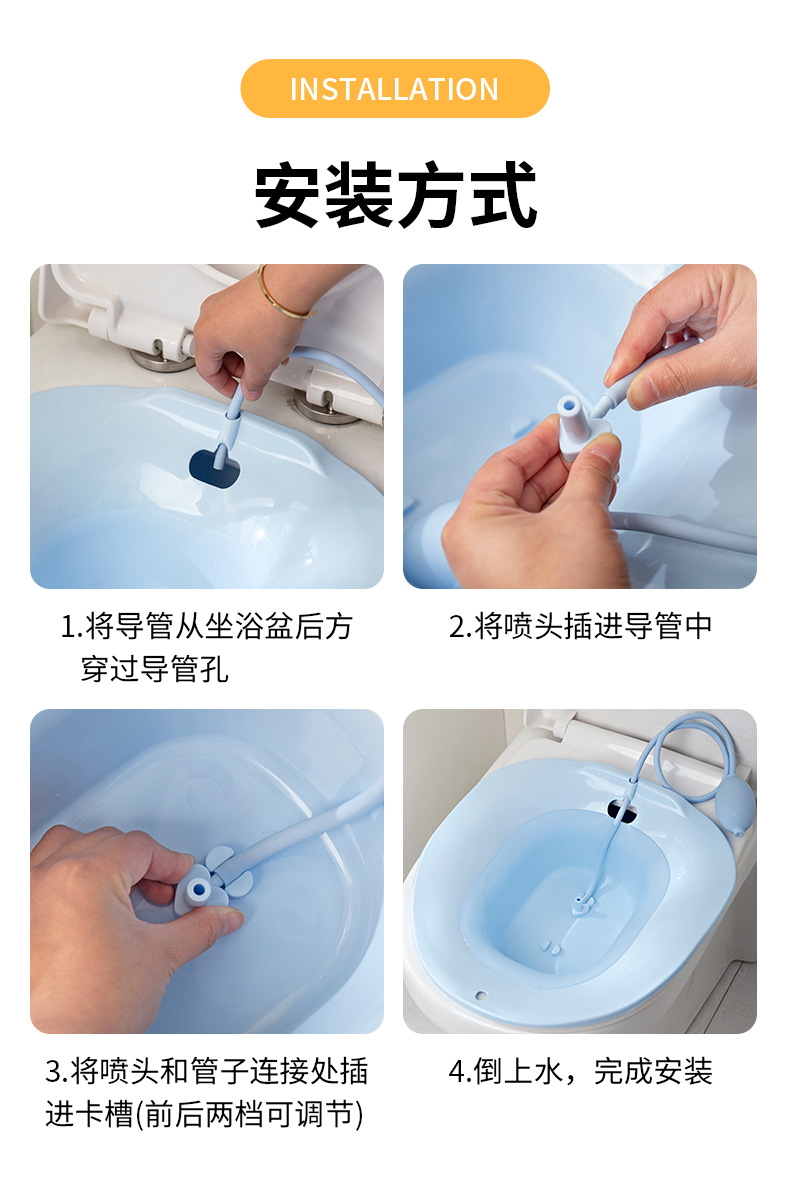 INSTALLATION

安装方式

1.将导管从坐浴盆后方穿过导管孔

2.将喷头插进导管中

3.将喷头和管子连接处插进卡槽(前后两档可调节)

4.倒上水，完成安装