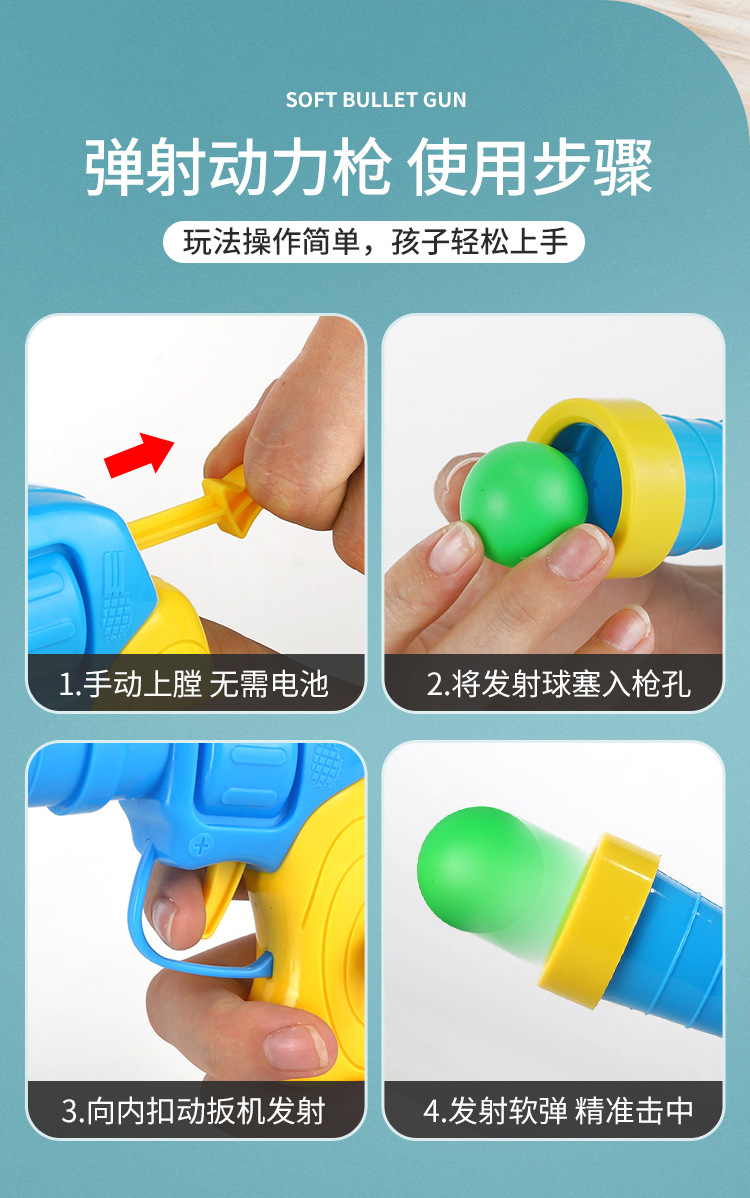 SOFT BULLET GUN

弹射动力枪 使用步骤

玩法操作简单，孩子轻松上手

1.手动上膛 无需电池

2.将发射球塞入枪孔

3.向内扣动扳机发射

4.发射软弹 精准击中