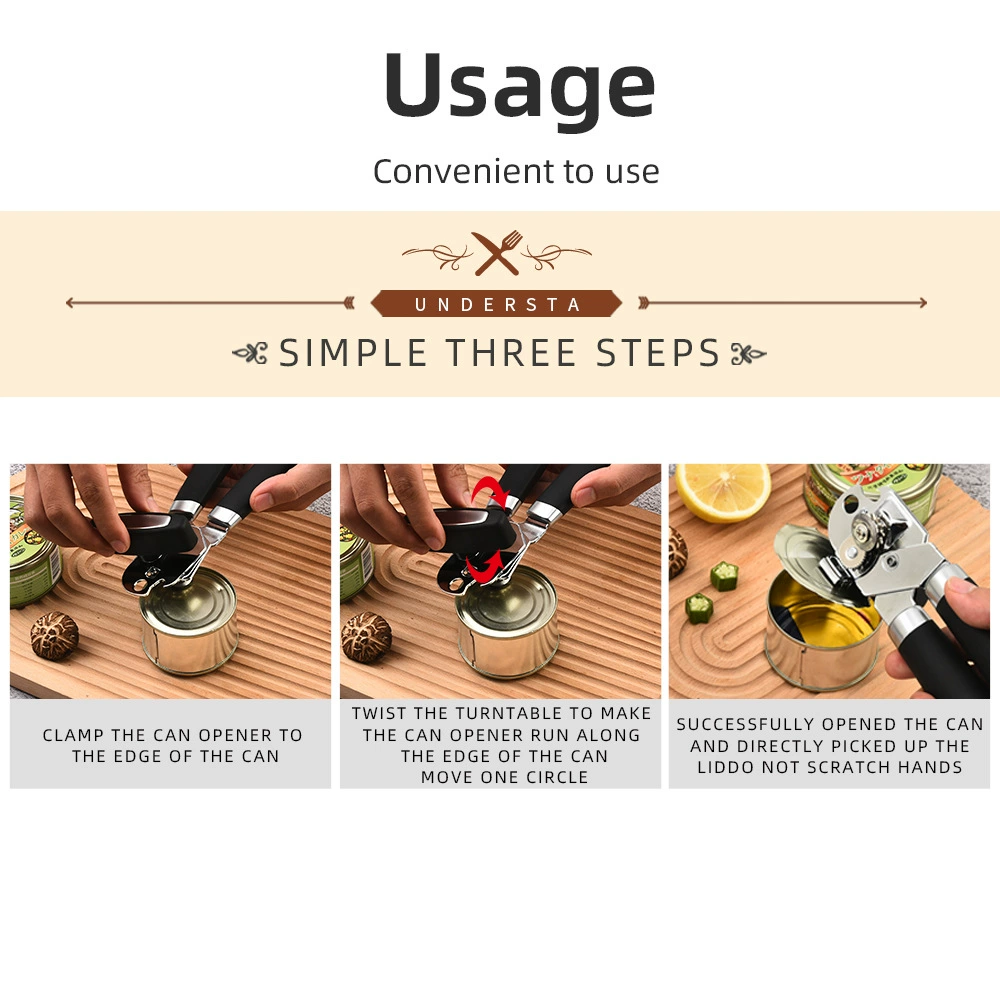 Usage

Convenient to use

UNDERSTA

SIMPLE THREE STEPS

CLAMP THE CAN OPENER TO THE EDGE OF THE CAN

TWIST THE TURNTABLE TO MAKE THE CAN OPENER RUN ALONG THE EDGE OF THE CAN MOVE ONE CIRCLE

SUCCESSFULLY OPENED THE CAN AND DIRECTLY PICKED UP THE LIDDO NOT SCRATCH HANDS