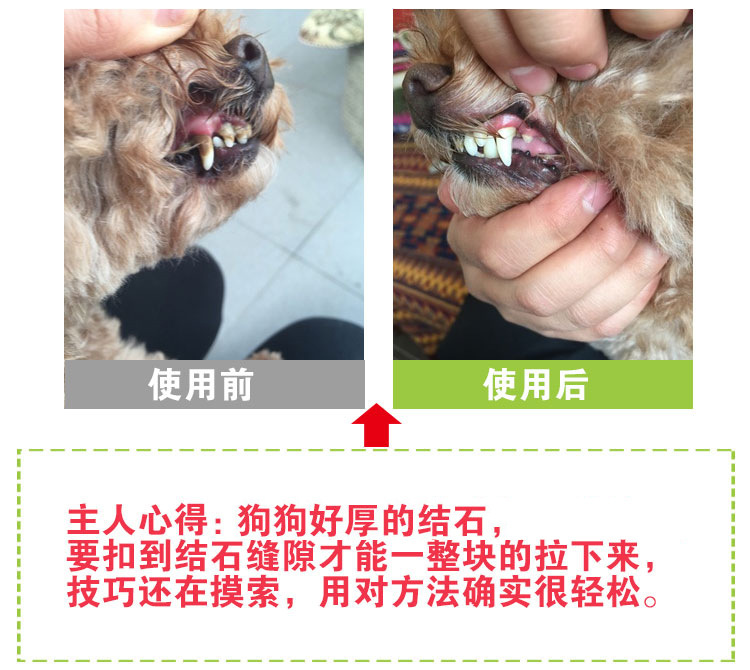 使用前

使用后

主人心得：狗狗好厚的结石，
要扣到结石缝隙才能一整块的拉下来，
技巧还在摸索，用对方法确实很轻松。