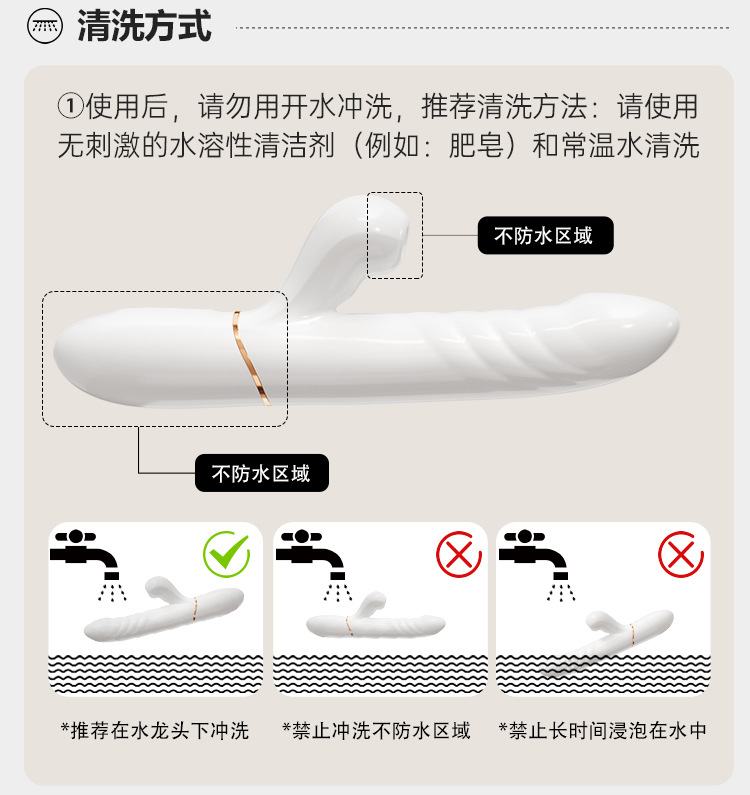 清洗方式

①使用后，请勿用开水冲洗，推荐清洗方法：请使用无刺激的水溶性清洁剂（例如：肥皂）和常温水清洗

不防水区域

不防水区域

*推荐在水龙头下冲洗

*禁止冲洗不防水区域

*禁止长时间浸泡在水中