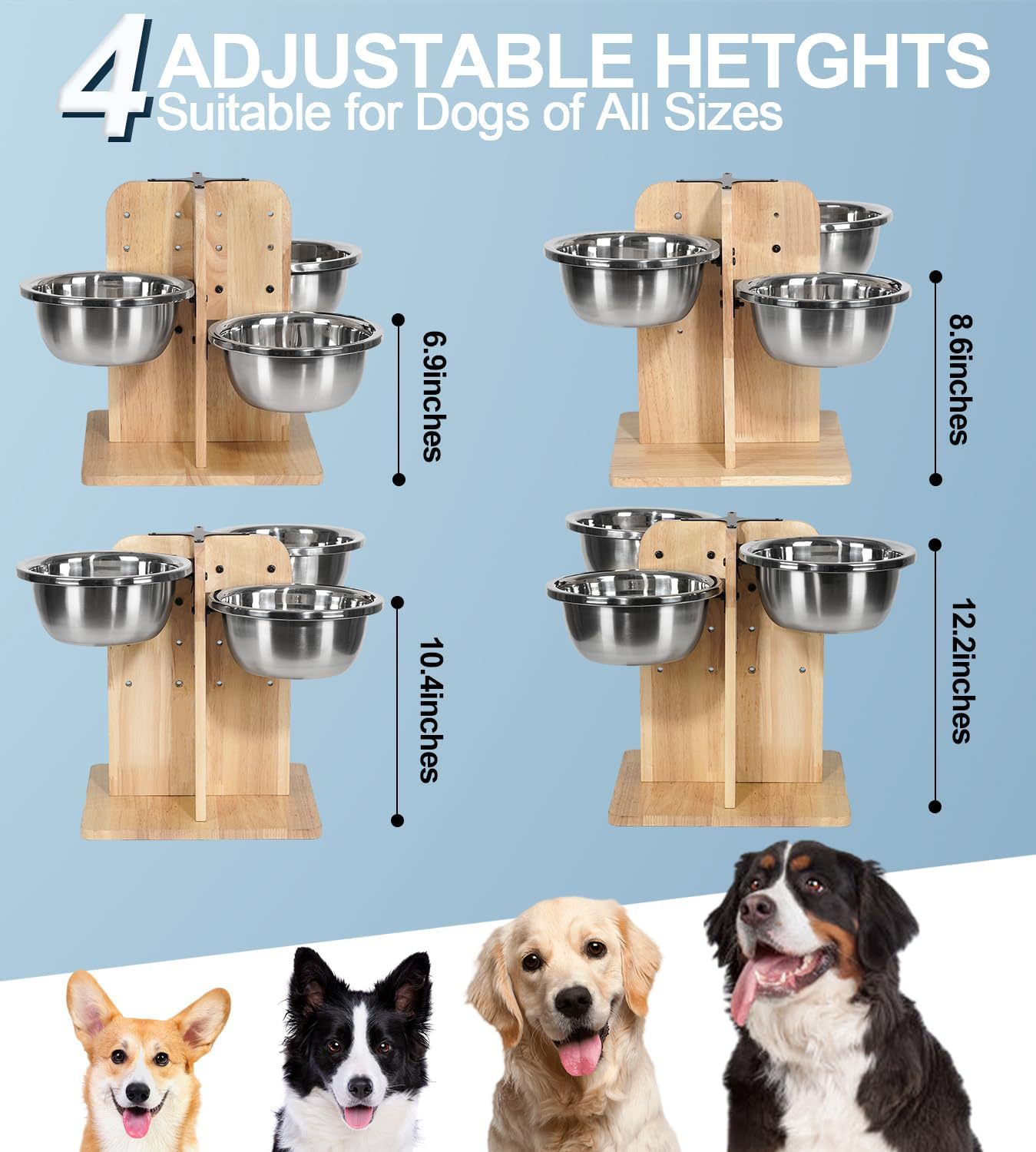 4 ADJUSTABLE HETGHTS
Suitable for Dogs of All Sizes

6.9inches

8.6inches

10.4inches

12.2inches