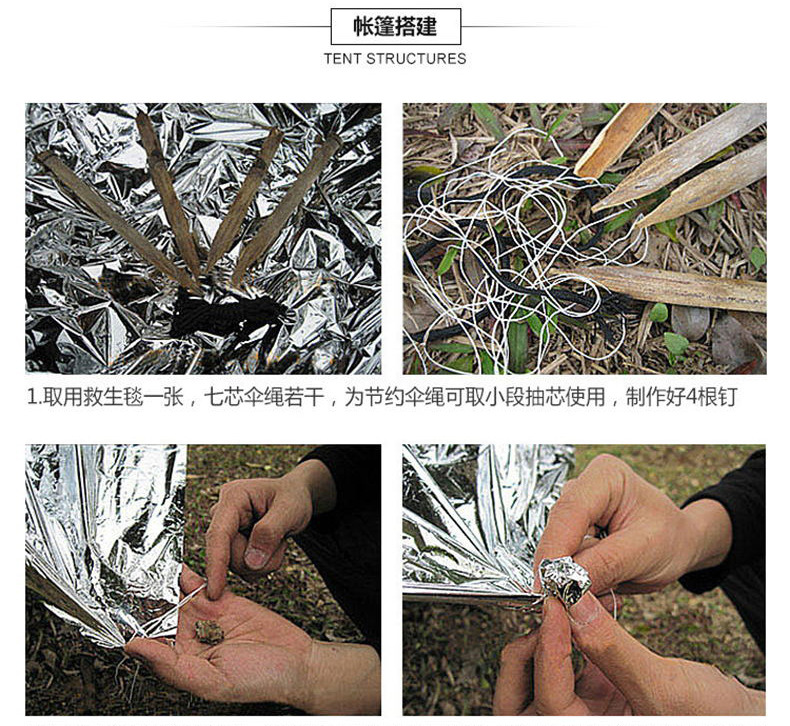 帐篷搭建
TENT STRUCTURES

1.取用救生毯一张，七芯伞绳若干，为节约伞绳可取小段抽芯使用，制作好4根钉