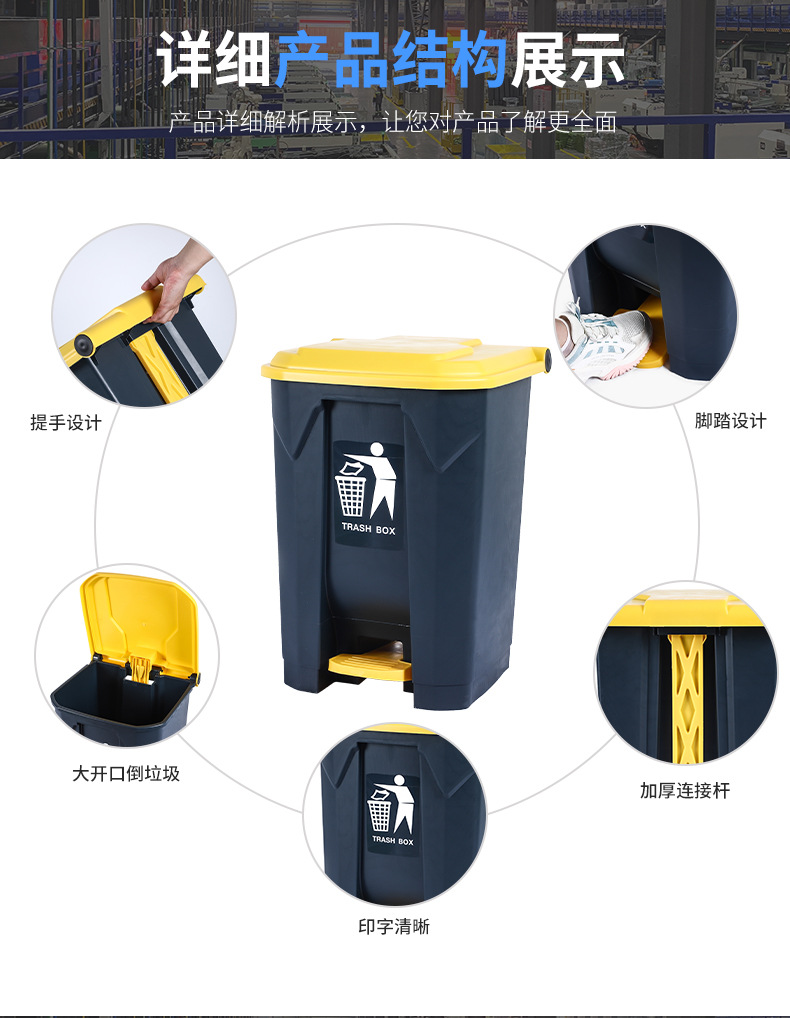 详细产品结构展示

产品详细解析展示，让您对产品了解更全面

提手设计

脚踏设计

TRASH BOX

大开口倒垃圾

加厚连接杆

TRASH BOX

印字清晰