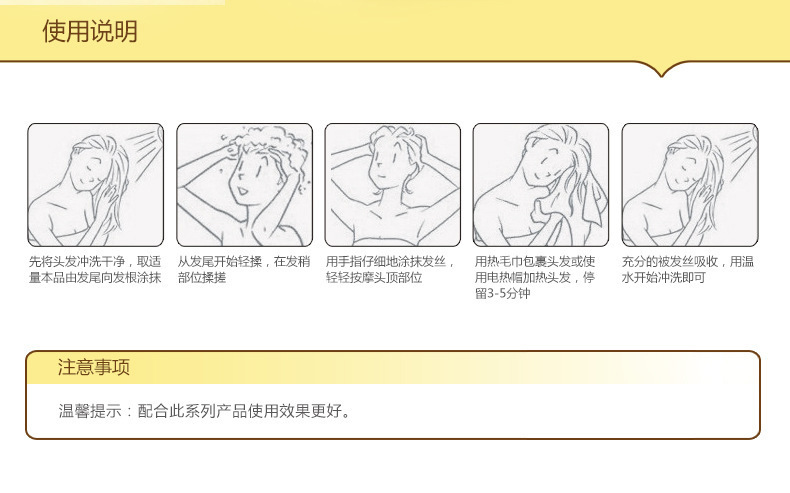 使用说明

先将头发冲洗干净，取适量本品由发尾向发根涂抹

从发尾开始轻揉，在发稍部位揉搓

用手指仔细地涂抹发丝，轻轻按摩头顶部位

用热毛巾包裹头发或使用电热帽加热头发，停留3-5分钟

充分的被发丝吸收，用温水开始冲洗即可

注意事项

温馨提示：配合此系列产品使用效果更好。