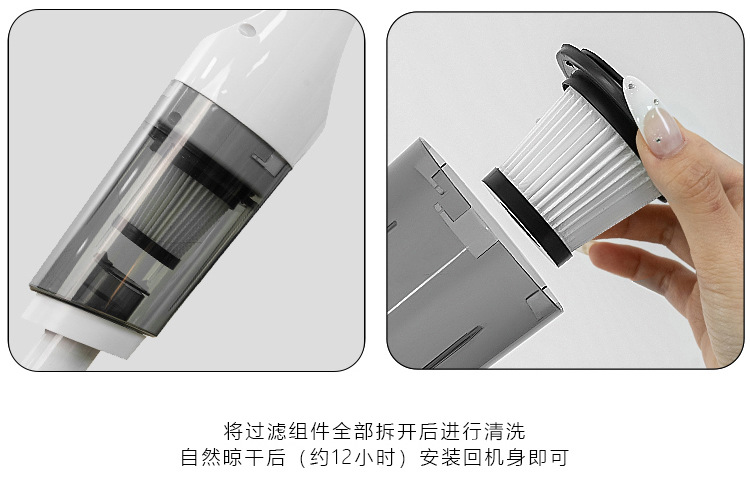 将过滤组件全部拆开后进行清洗
自然晾干后（约12小时）安装回机身即可