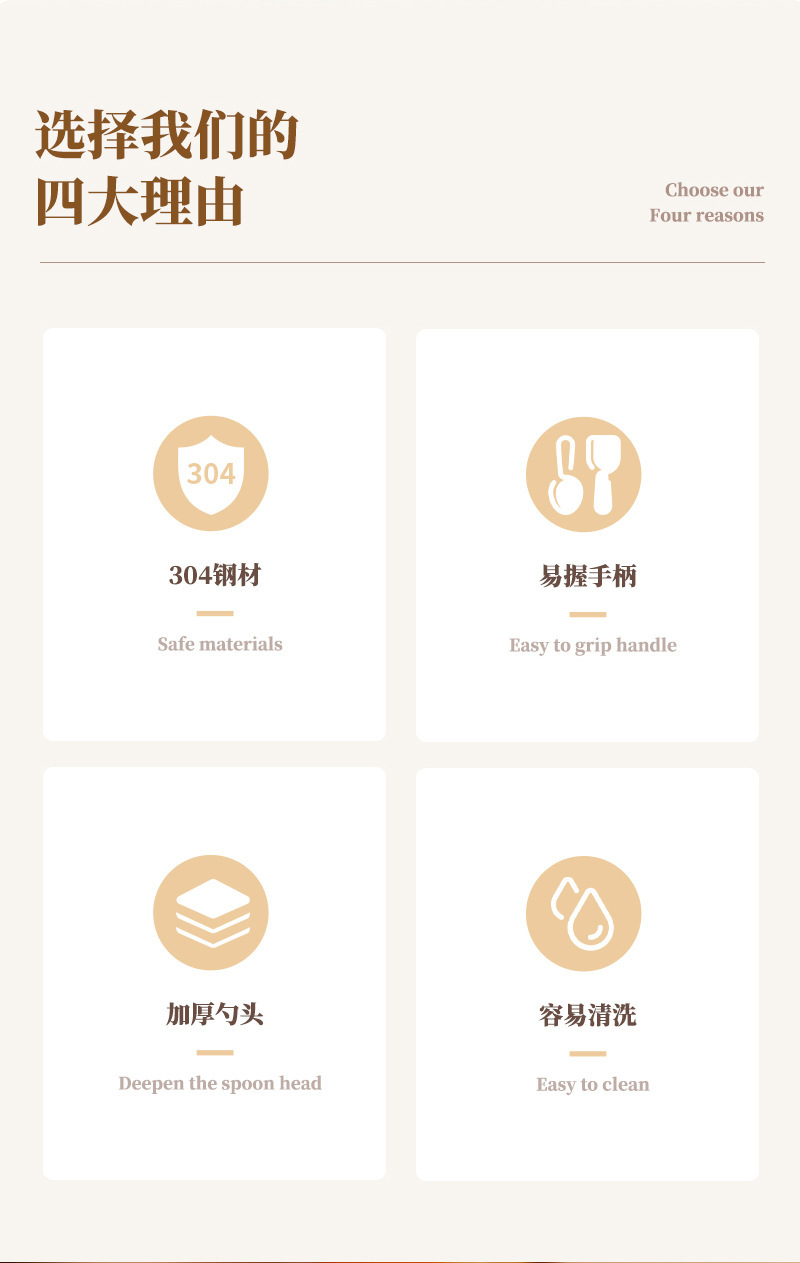 选择我们的
四大理由

Choose our
Four reasons

304

304钢材

Safe materials

易握手柄

Easy to grip handle

加厚勺头

Deepen the spoon head

容易清洗

Easy to clean