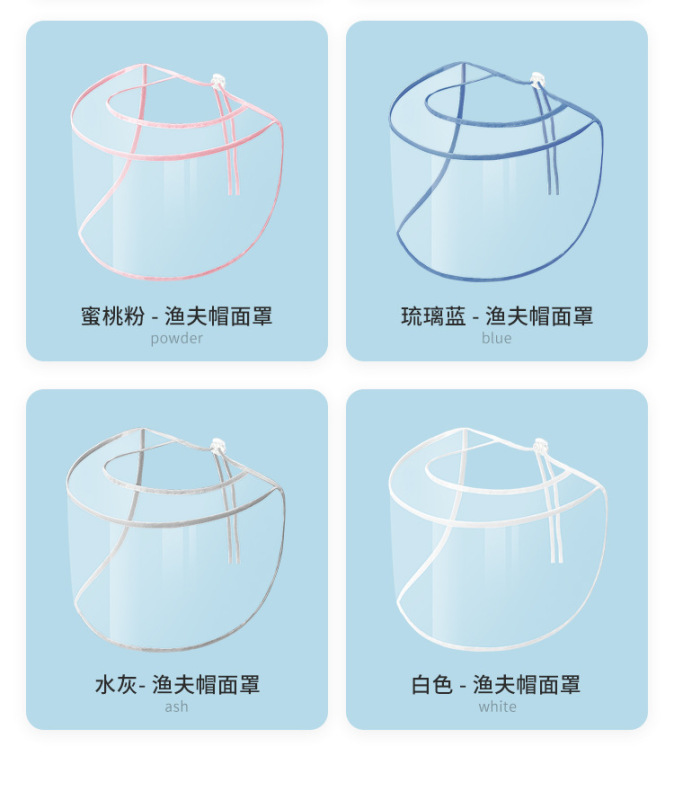 蜜桃粉 - 渔夫帽面罩
powder

琉璃蓝 - 渔夫帽面罩
blue

水灰- 渔夫帽面罩
ash

白色 - 渔夫帽面罩
white