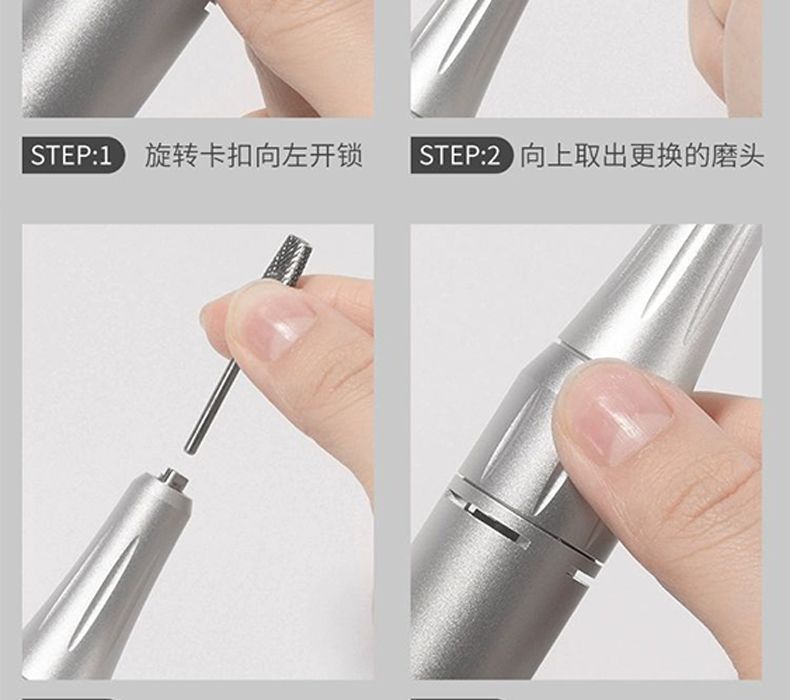 STEP:1 旋转卡扣向左开锁

STEP:2 向上取出更换的磨头