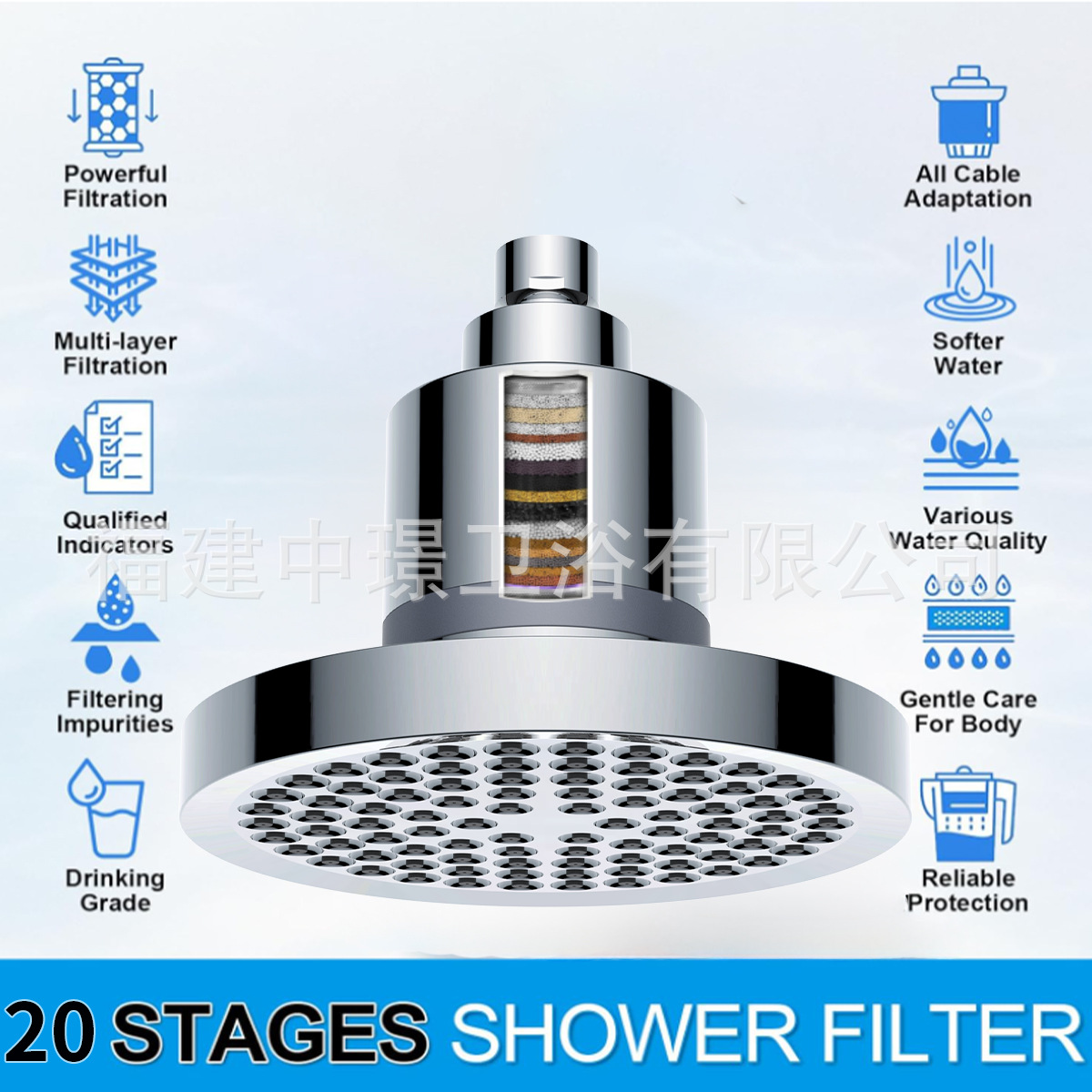 Powerful Filtration

Multi-layer Filtration

Qualified Indicators

Filtering Impurities

Drinking Grade

All Cable Adaptation

Softer Water

Various Water Quality

Gentle Care For Body

Reliable Protection

福建中璟卫浴有限公司

20 STAGES SHOWER FILTER