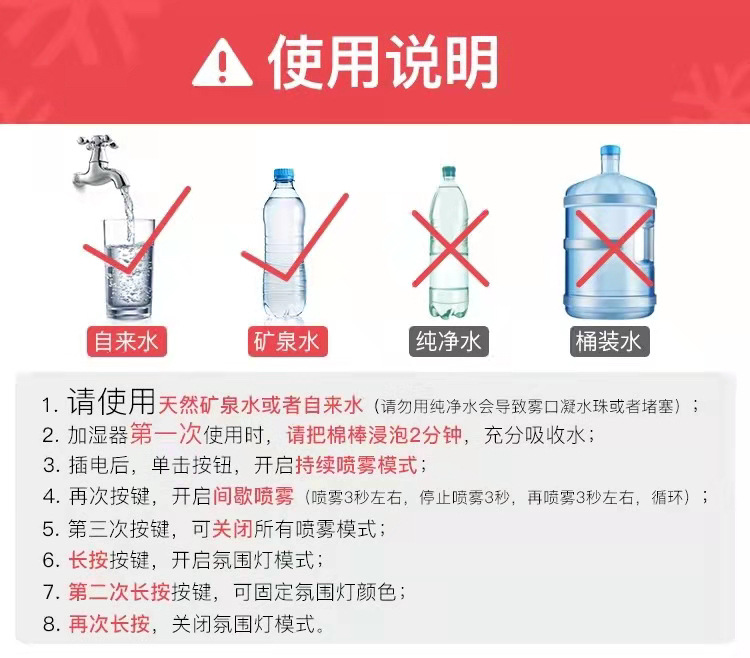 使用说明

自来水

矿泉水

纯净水

桶装水

1. 请使用天然矿泉水或者自来水（请勿用纯净水会导致雾口凝水珠或者堵塞）；
2. 加湿器第一次使用时，请把棉棒浸泡2分钟，充分吸收水；
3. 插电后，单击按钮，开启持续喷雾模式；
4. 再次按键，开启间歇喷雾（喷雾3秒左右，停止喷雾3秒，再喷雾3秒左右，循环）；
5. 第三次按键，可关闭所有喷雾模式；
6. 长按按键，开启氛围灯模式；
7. 第二次长按按键，可固定氛围灯颜色；
8. 再次长按，关闭氛围灯模式。