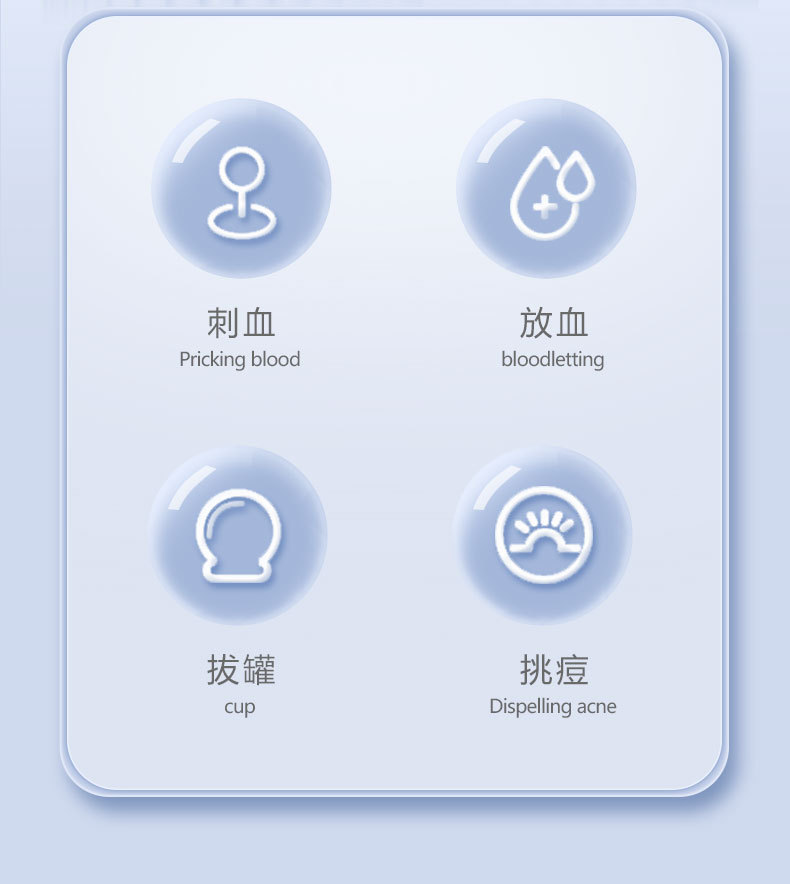 刺血
Pricking blood

放血
bloodletting

拔罐
cup

挑痘
Dispelling acne