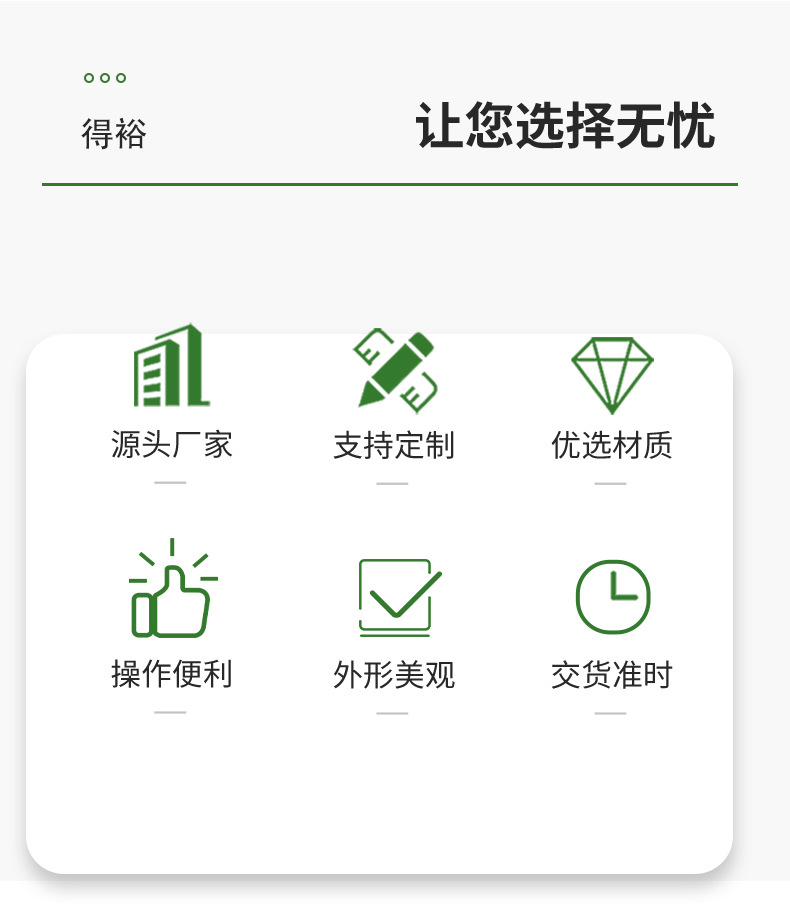 得裕

让您选择无忧

源头厂家

支持定制

优选材质

操作便利

外形美观

交货准时