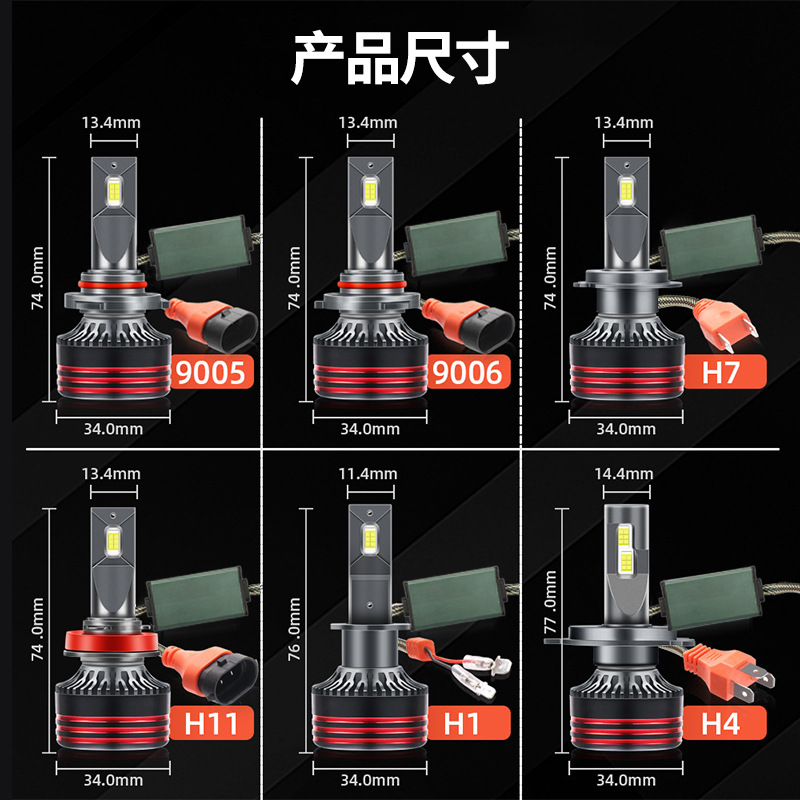 产品尺寸

13.4mm
74.0mm
9005
34.0mm

13.4mm
74.0mm
9006
34.0mm

13.4mm
74.0mm
H7
34.0mm

13.4mm
74.0mm
H11
34.0mm

11.4mm
76.0mm
H1
34.0mm

14.4mm
77.0mm
H4
34.0mm