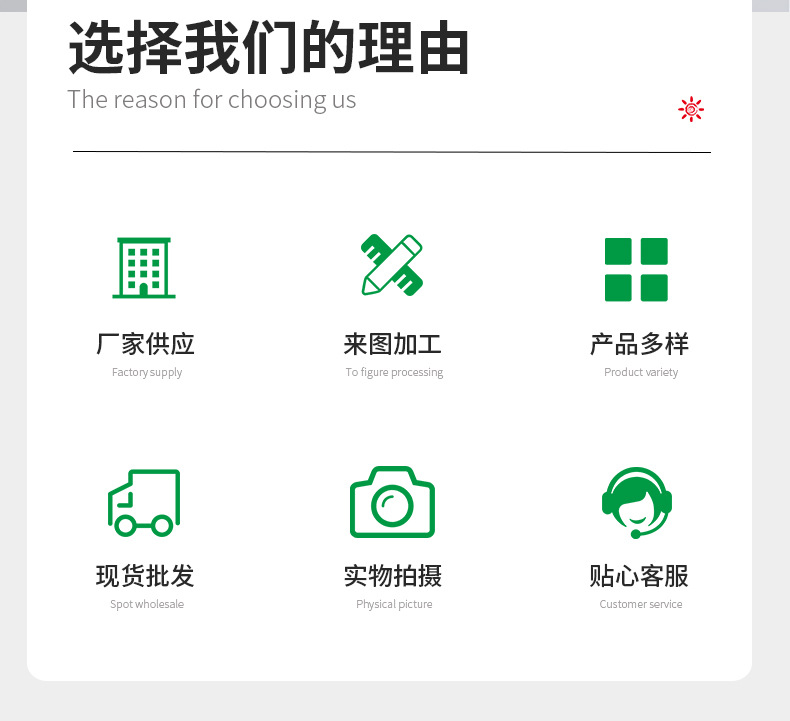 选择我们的理由

The reason for choosing us

厂家供应
Factory supply

来图加工
To figure processing

产品多样
Product variety

现货批发
Spot wholesale

实物拍摄
Physical picture

贴心客服
Customer service