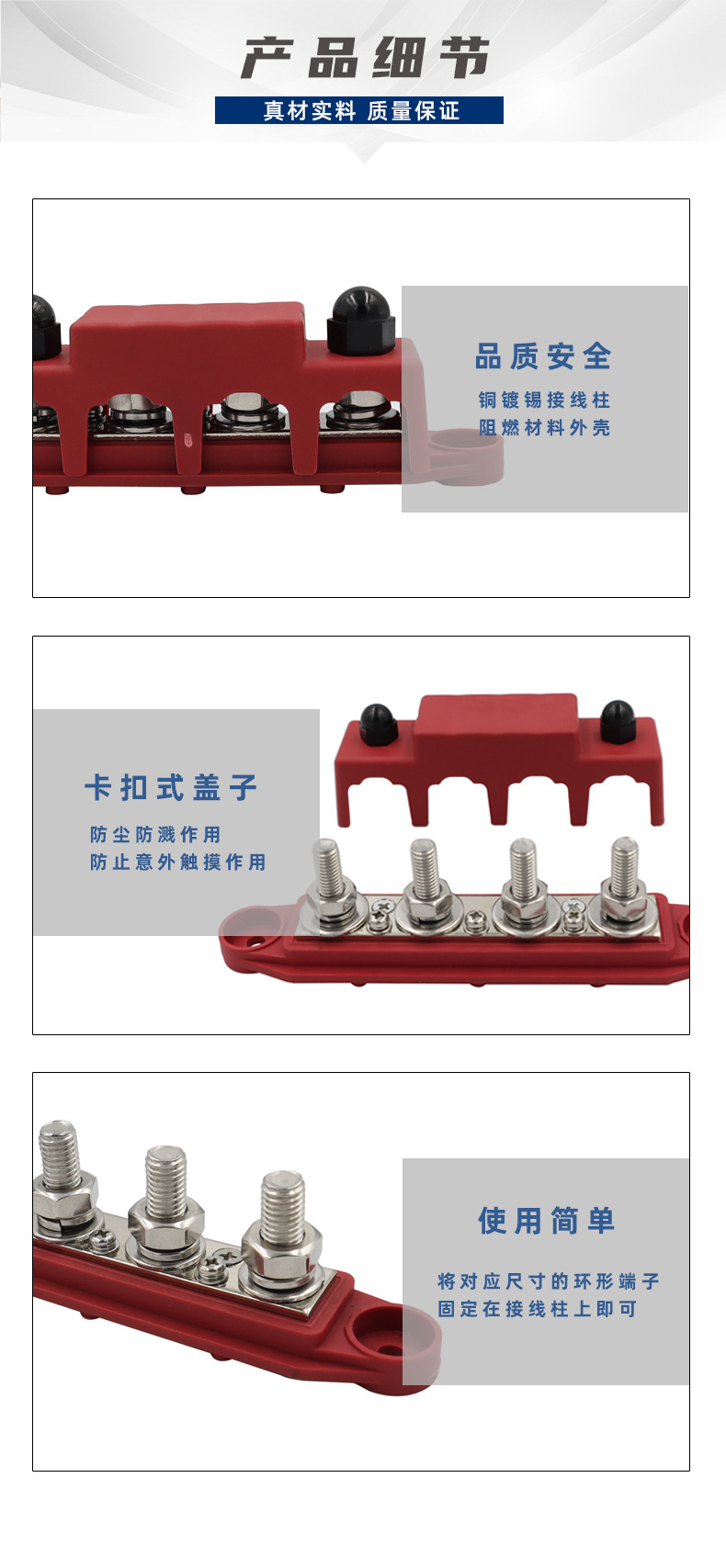 产品细节

真材实料 质量保证

品质安全

铜镀锡接线柱
阻燃材料外壳

卡扣式盖子

防尘防溅作用
防止意外触摸作用

使用简单

将对应尺寸的环形端子
固定在接线柱上即可