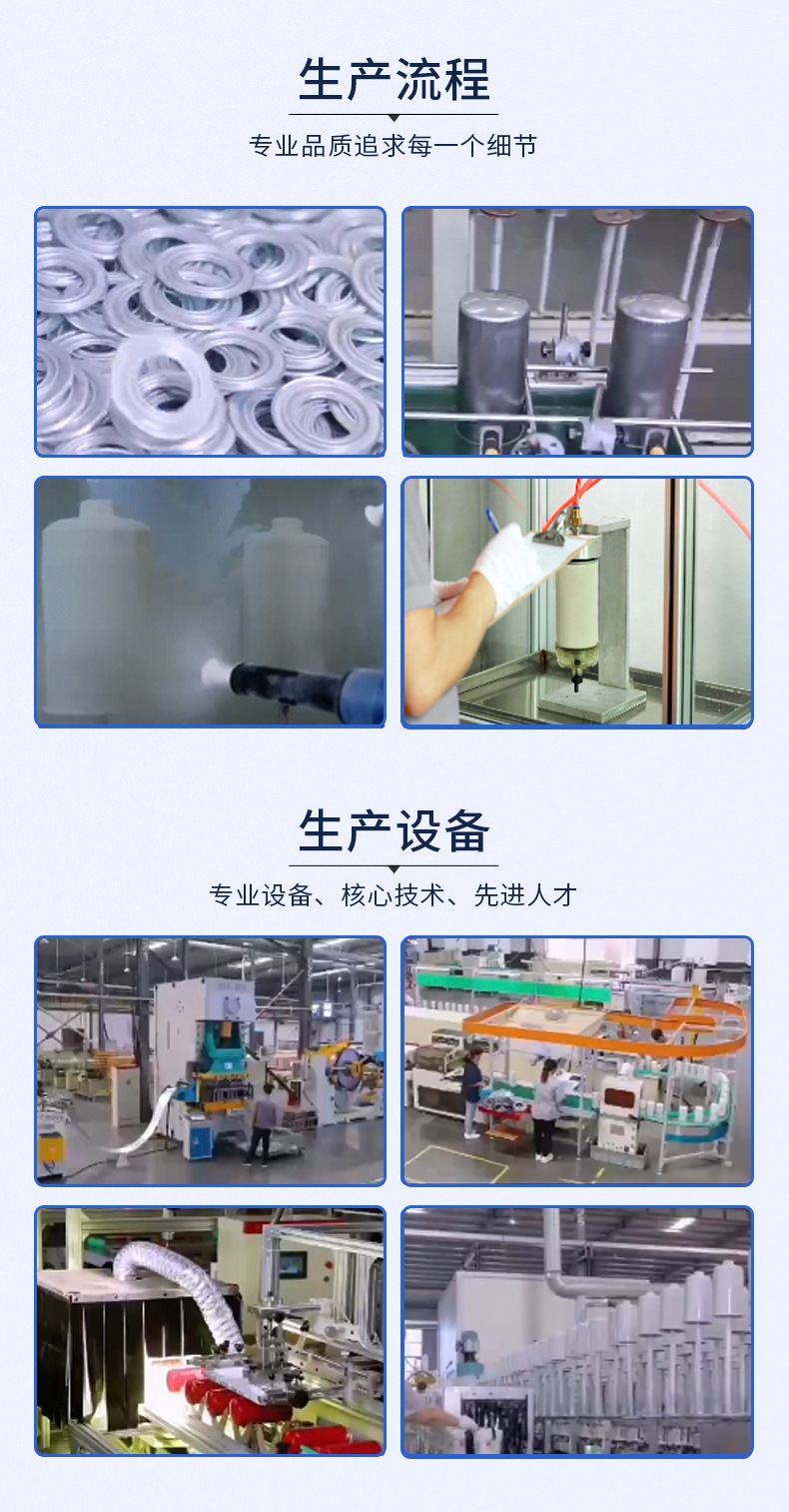 生产流程

专业品质追求每一个细节

生产设备

专业设备、核心技术、先进人才