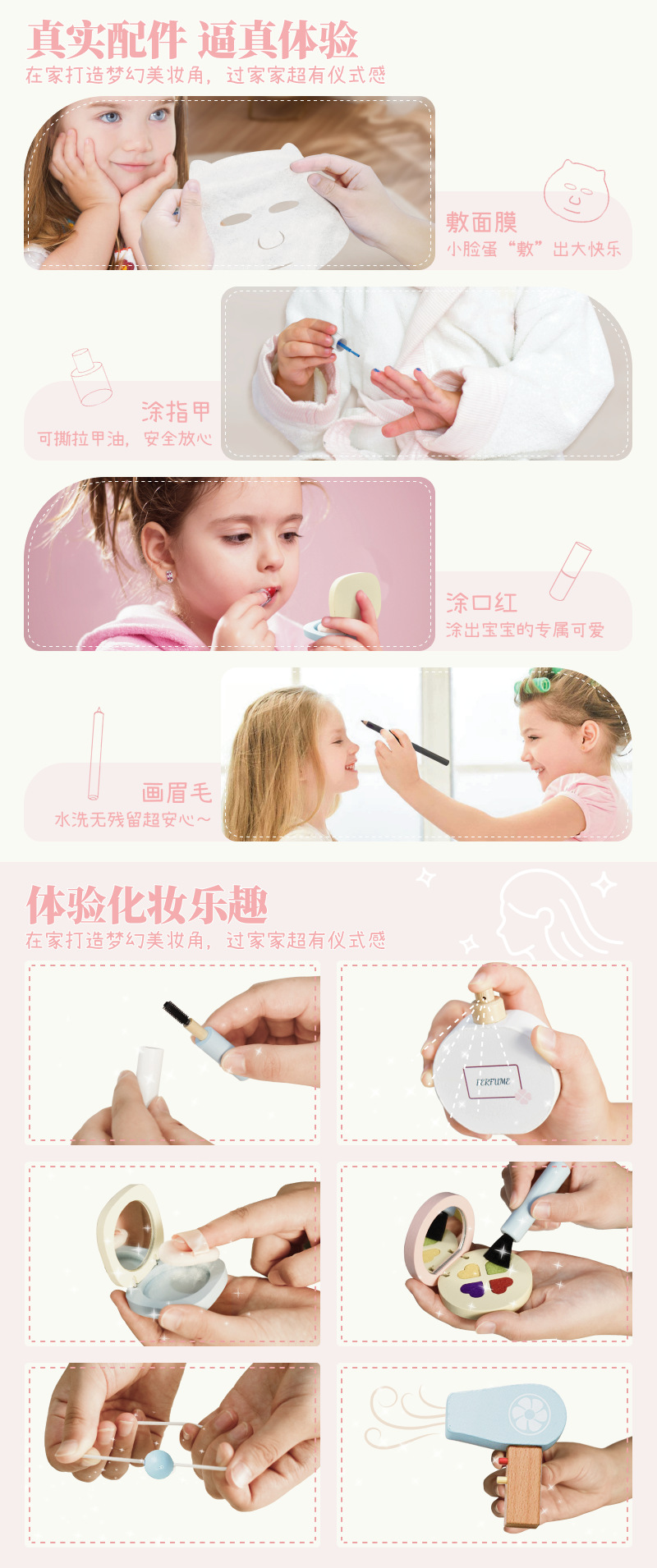 真实配件 逼真体验
在家打造梦幻美妆角，过家家超有仪式感

敷面膜
小脸蛋“敷”出大快乐

涂指甲
可撕拉甲油，安全放心

涂口红
涂出宝宝的专属可爱

画眉毛
水洗无残留超安心~

体验化妆乐趣
在家打造梦幻美妆角，过家家超有仪式感

PERFUME