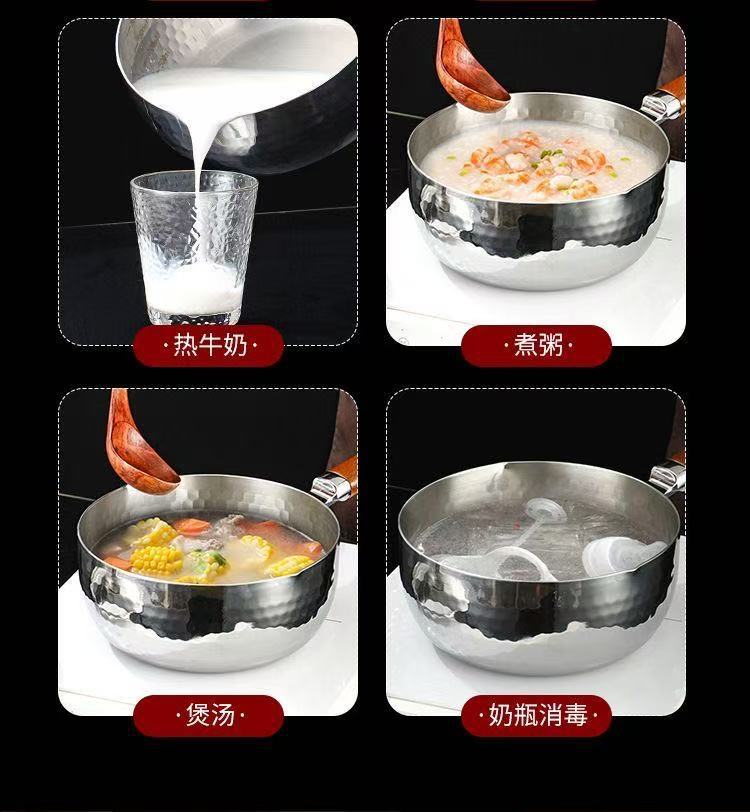 ·热牛奶·

·煮粥·

·煲汤·

·奶瓶消毒·