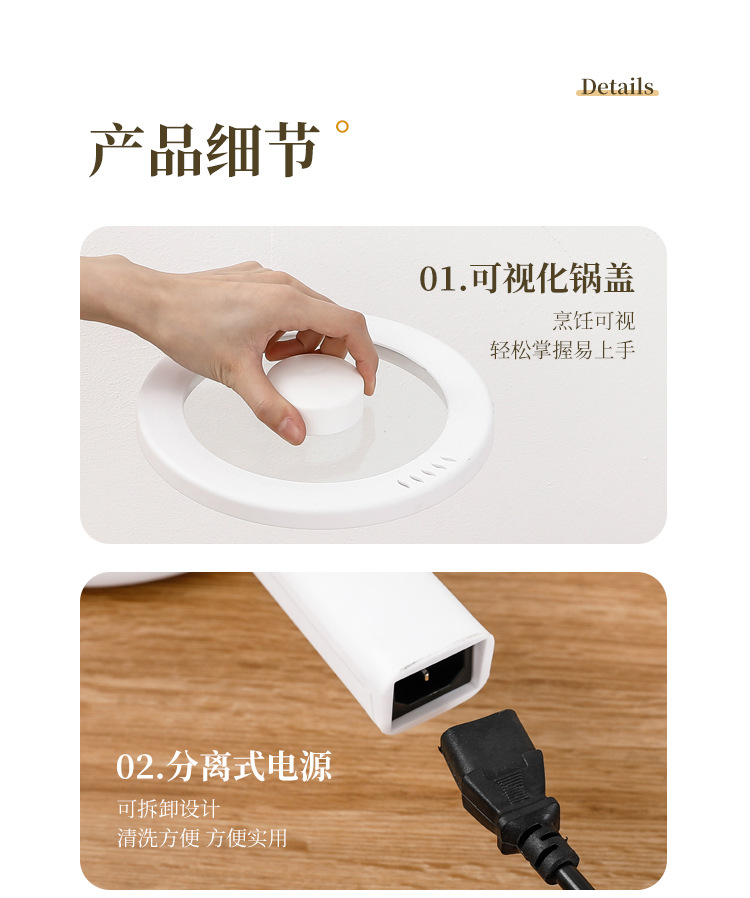 Details

产品细节

01.可视化锅盖

烹饪可视
轻松掌握易上手

02.分离式电源

可拆卸设计
清洗方便 方便实用