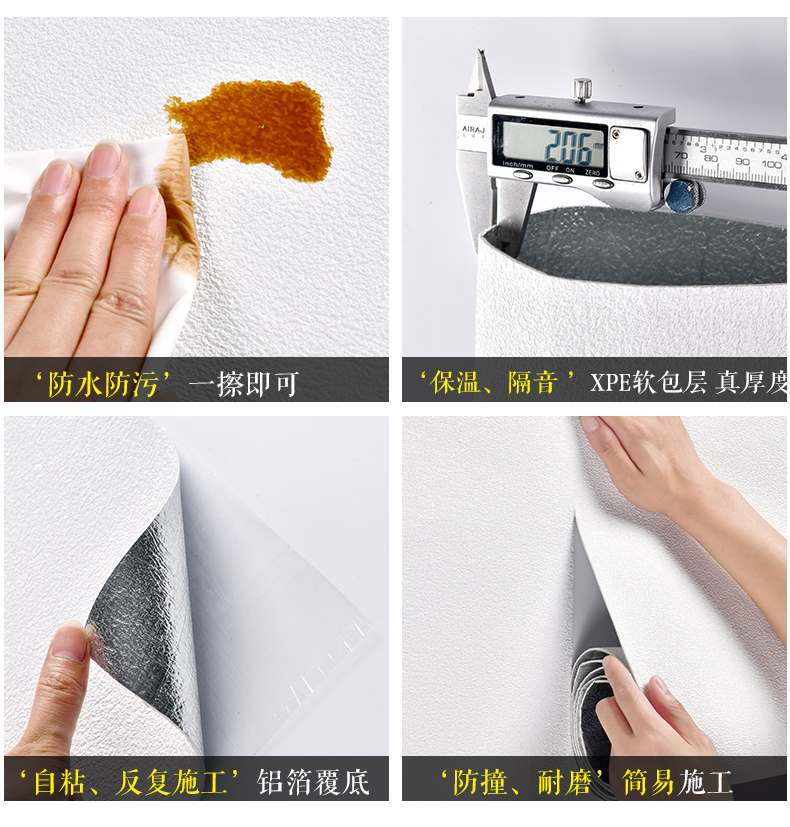 ‘防水防污’一擦即可

AIRAJ
2.06 mm
inch/mm OFF ON ZERO
70 80 90 100

‘保温、隔音’XPE软包层 真厚度

‘自粘、反复施工’铝箔覆底

‘防撞、耐磨’简易施工