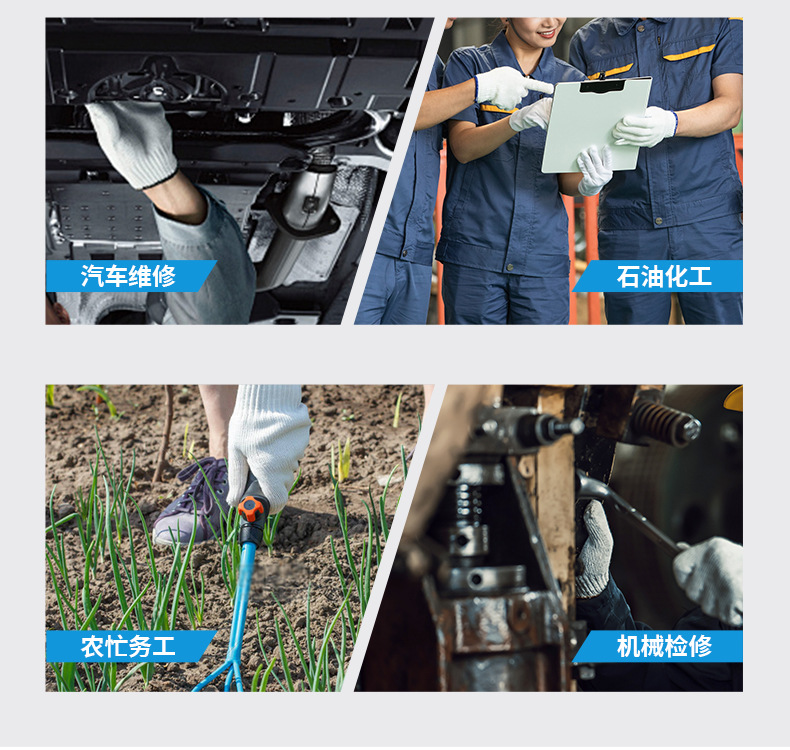 汽车维修

石油化工

农忙务工

机械检修