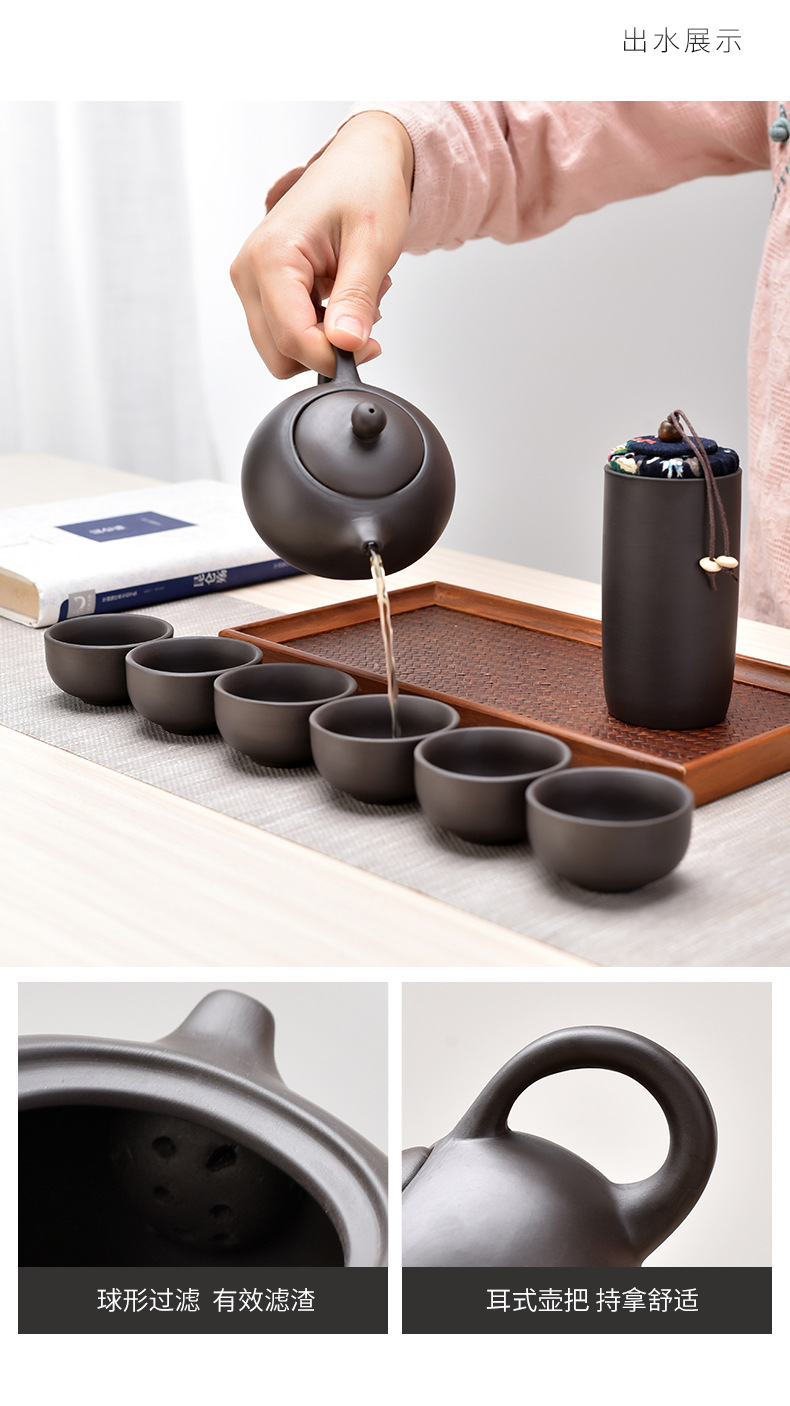 出水展示

球形过滤 有效滤渣

耳式壶把 持拿舒适