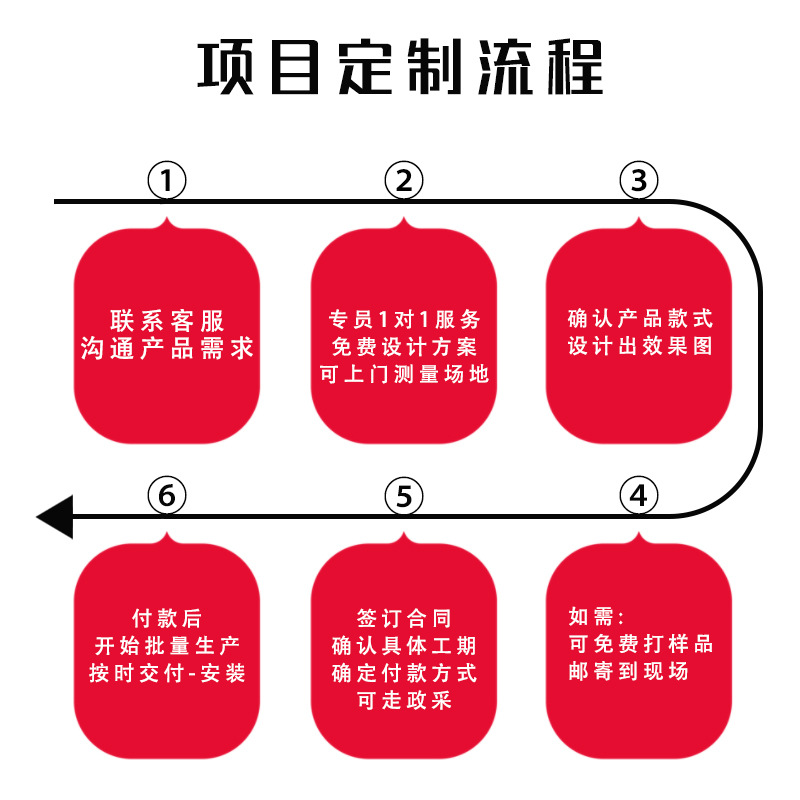 项目定制流程

①
联系客服
沟通产品需求

②
专员1对1服务
免费设计方案
可上门测量场地

③
确认产品款式
设计出效果图

④
如需：
可免费打样品
邮寄到现场

⑤
签订合同
确认具体工期
确定付款方式
可走政采

⑥
付款后
开始批量生产
按时交付-安装