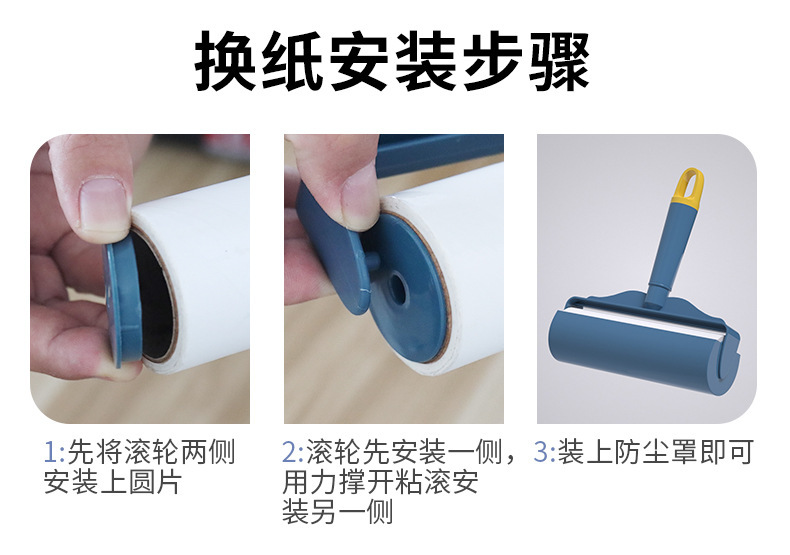 换纸安装步骤

1:先将滚轮两侧安装上圆片

2:滚轮先安装一侧，用力撑开粘滚安装另一侧

3:装上防尘罩即可