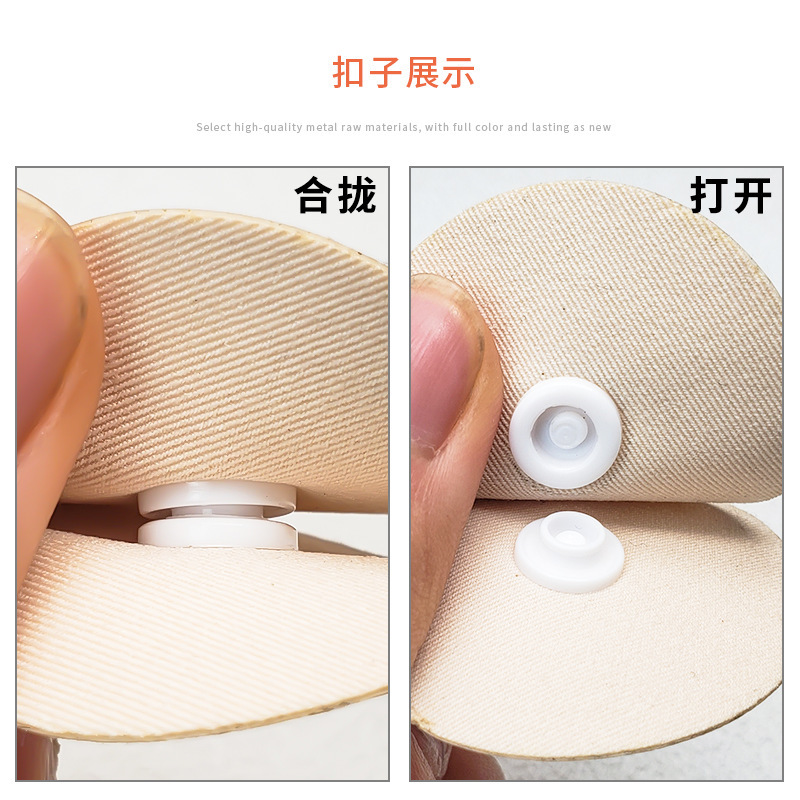 扣子展示

Select high-quality metal raw materials, with full color and lasting as new

合拢

打开