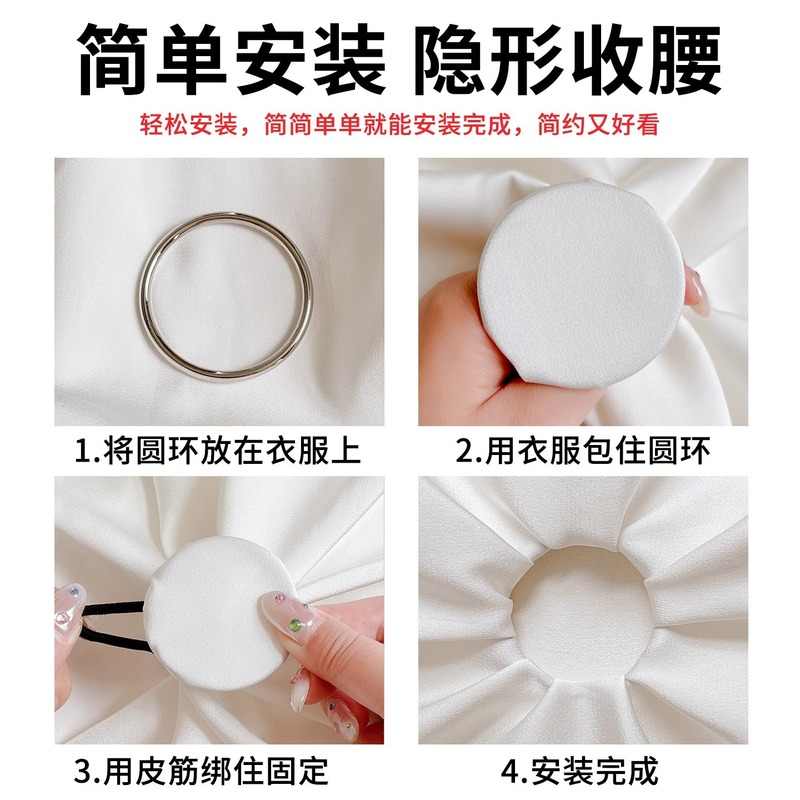 简单安装 隐形收腰

轻松安装，简简单单就能安装完成，简约又好看

1.将圆环放在衣服上

2.用衣服包住圆环

3.用皮筋绑住固定

4.安装完成