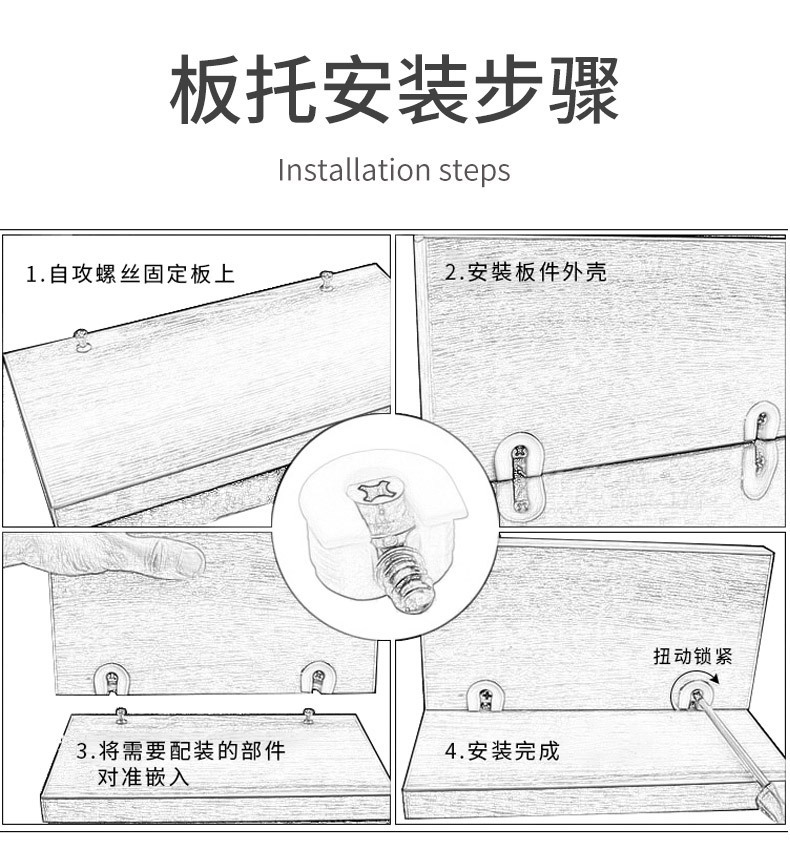 板托安装步骤

Installation steps

1.自攻螺丝固定板上

2.安装板件外壳

3.将需要配装的部件对准嵌入

扭动锁紧

4.安装完成