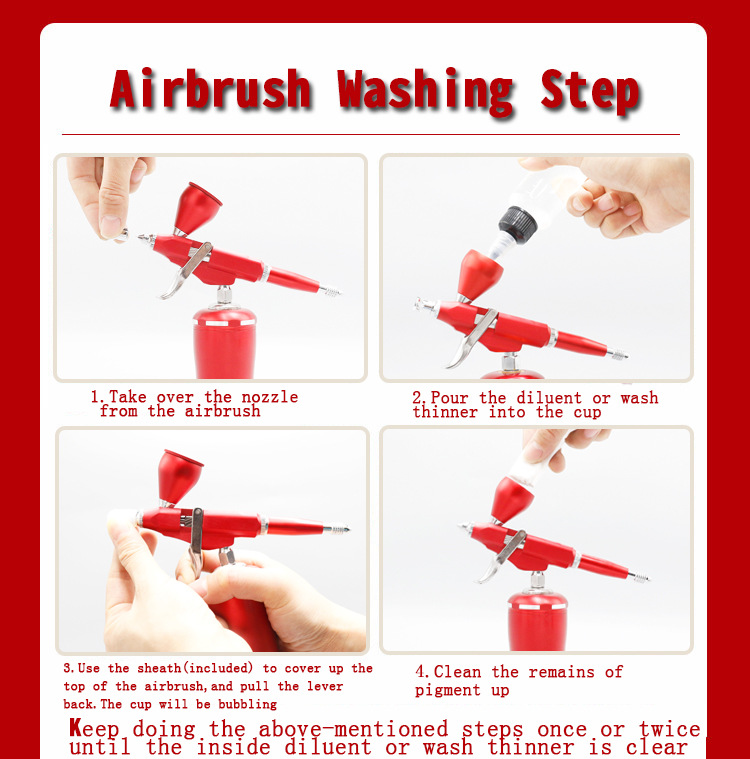 Airbrush Washing Step

1.Take over the nozzle from the airbrush

2.Pour the diluent or wash thinner into the cup

3.Use the sheath(included) to cover up the top of the airbrush,and pull the lever back.The cup will be bubbling

4.Clean the remains of pigment up

Keep doing the above-mentioned steps once or twice until the inside diluent or wash thinner is clear