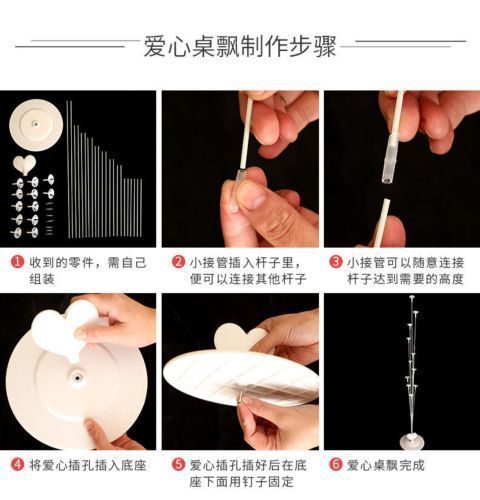 爱心桌飘制作步骤

1 收到的零件，需自己组装

2 小接管插入杆子里，便可以连接其他杆子

3 小接管可以随意连接杆子达到需要的高度

4 将爱心插孔插入底座

5 爱心插孔插好后在底座下面用钉子固定

6 爱心桌飘完成