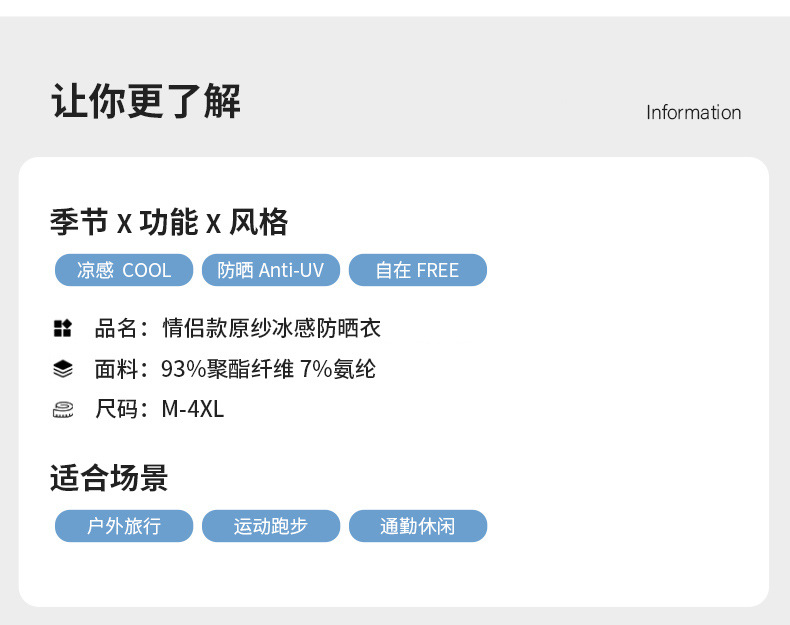 让你更了解

Information

季节 x 功能 x 风格

凉感 COOL 防晒 Anti-UV 自在 FREE

品名：情侣款原纱冰感防晒衣

面料：93%聚酯纤维 7%氨纶

尺码：M-4XL

适合场景

户外旅行 运动跑步 通勤休闲