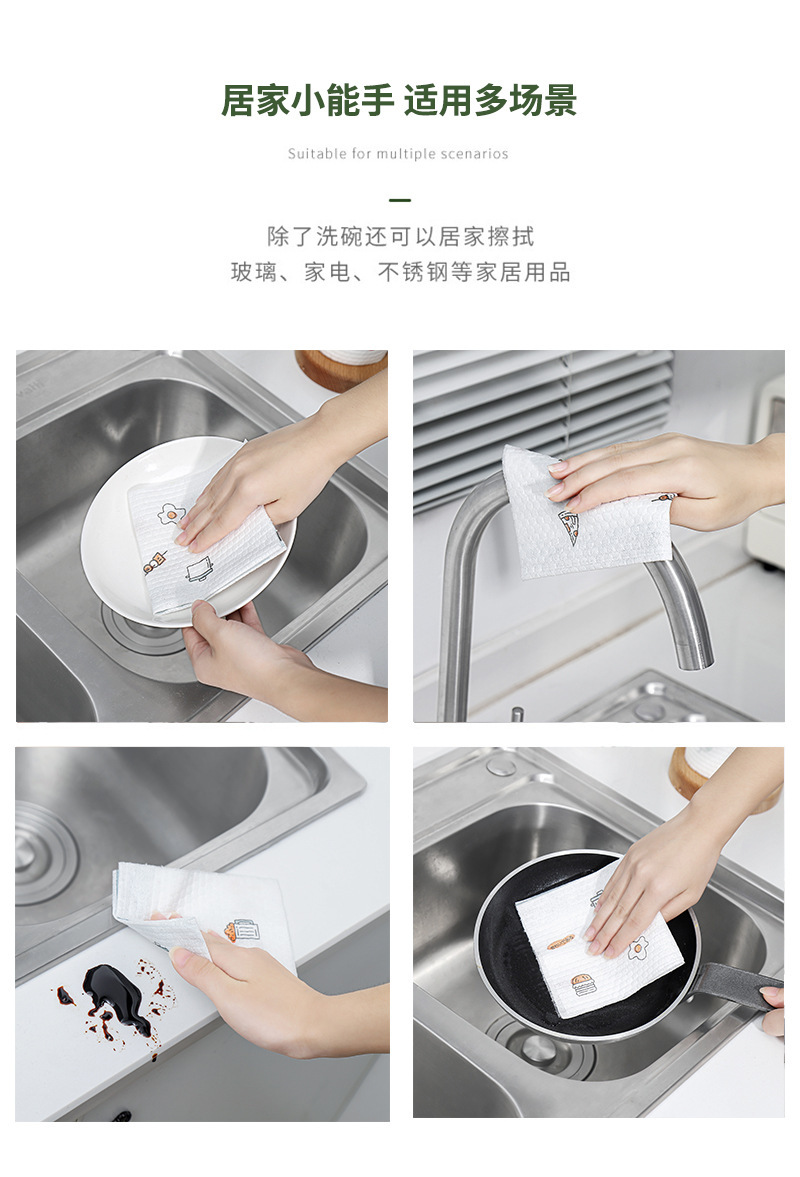 居家小能手 适用多场景

Suitable for multiple scenarios

除了洗碗还可以居家擦拭
玻璃、家电、不锈钢等家居用品