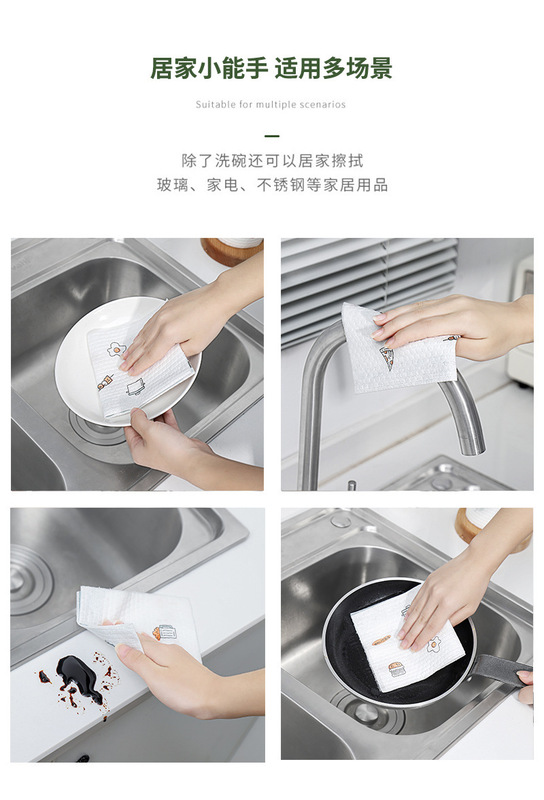 居家小能手 适用多场景

Suitable for multiple scenarios

除了洗碗还可以居家擦拭
玻璃、家电、不锈钢等家居用品