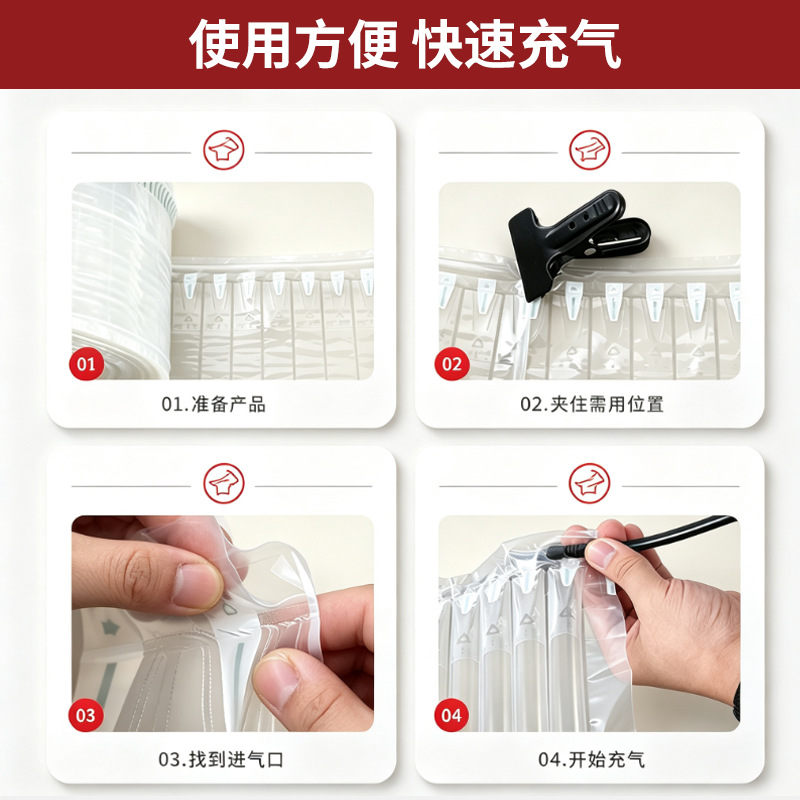 使用方便 快速充气

01

01.准备产品

02

02.夹住需用位置

03

03.找到进气口

04

04.开始充气