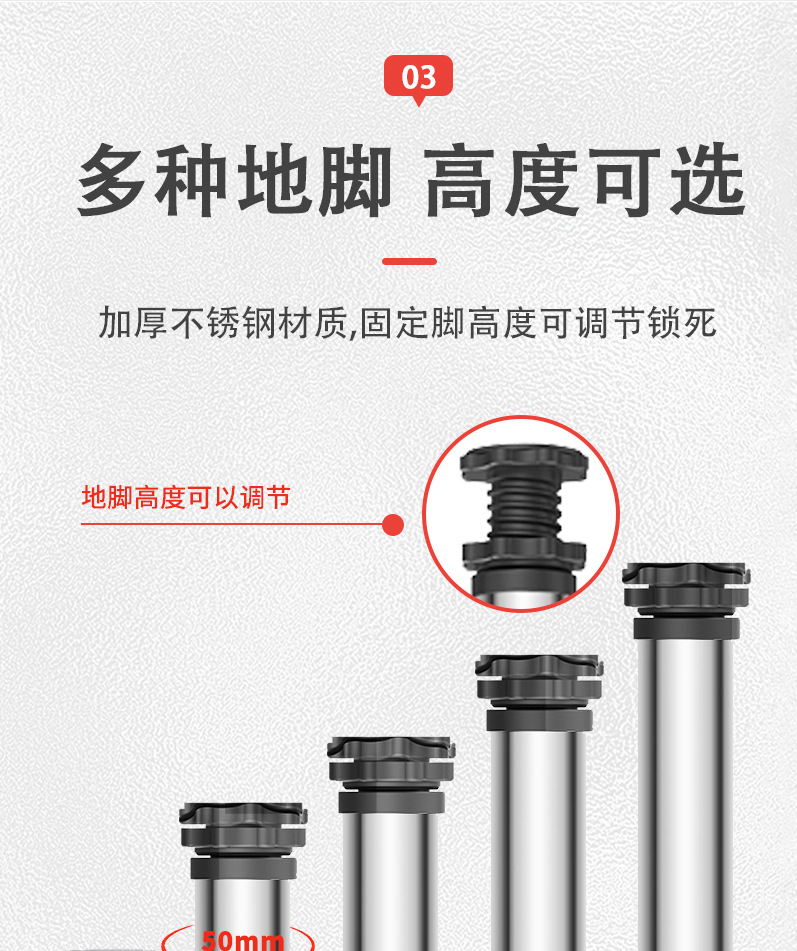 03

多种地脚 高度可选

加厚不锈钢材质,固定脚高度可调节锁死

地脚高度可以调节

50mm