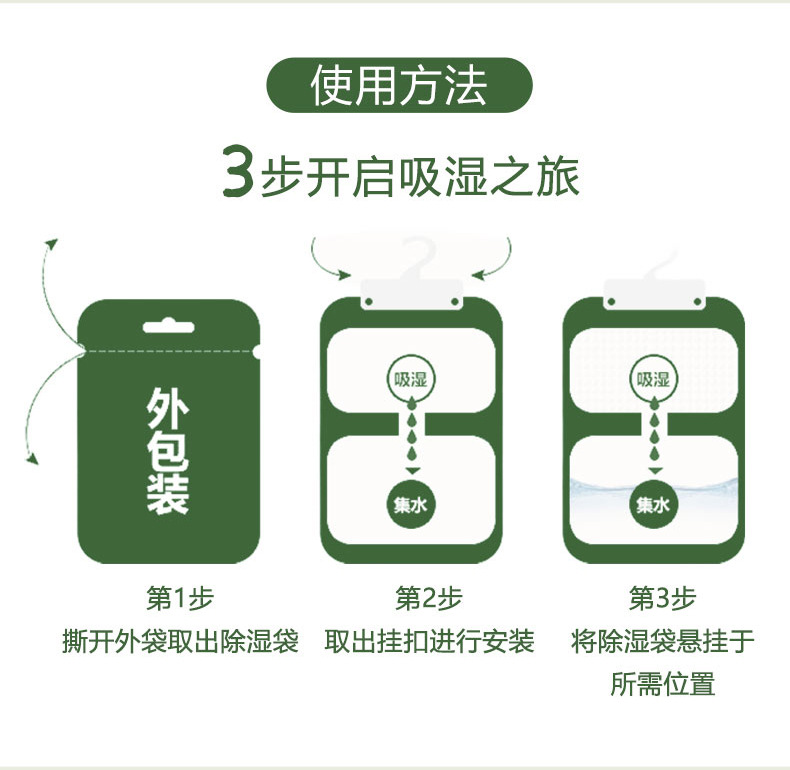 使用方法

3步开启吸湿之旅

外包装

吸湿

集水

吸湿

集水

第1步
撕开外袋取出除湿袋

第2步
取出挂扣进行安装

第3步
将除湿袋悬挂于所需位置