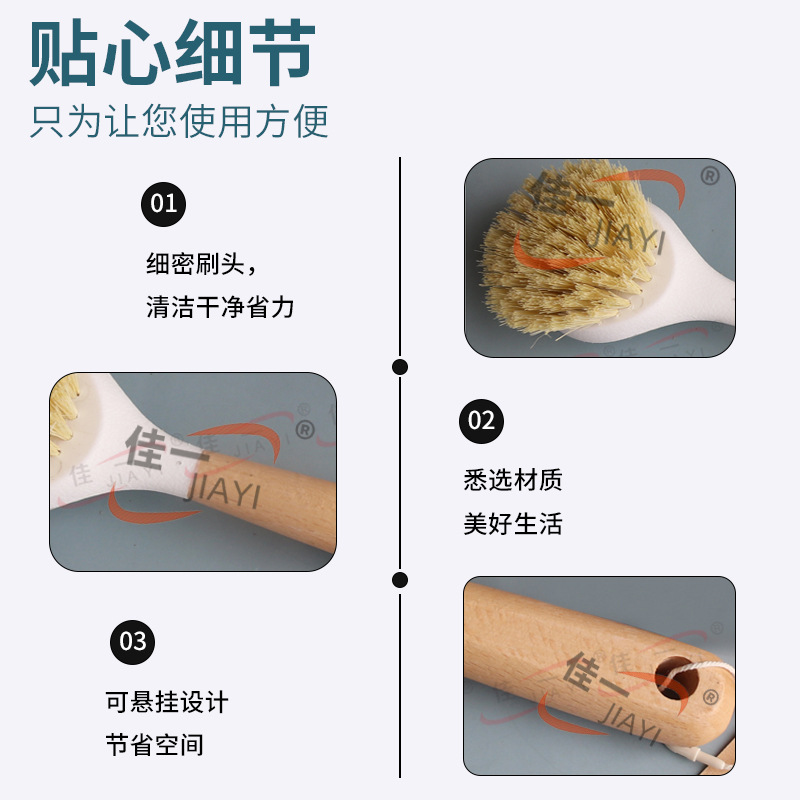 贴心细节
只为让您使用方便

01

细密刷头，
清洁干净省力

佳一 JIAYI ®

佳一 JIAYI ®

02

悉选材质
美好生活

03

可悬挂设计
节省空间

佳一 JIAYI ®