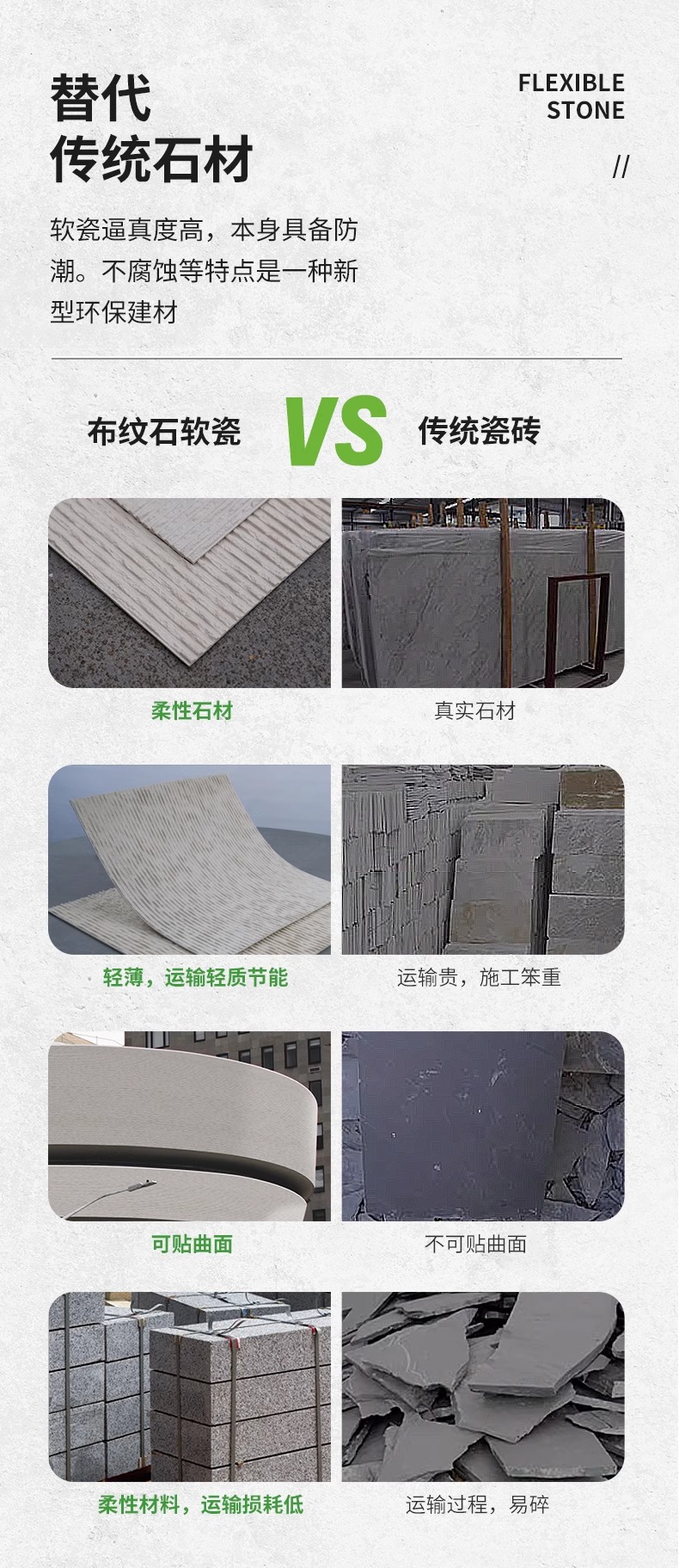 替代
传统石材

FLEXIBLE
STONE
//

软瓷逼真度高，本身具备防潮。不腐蚀等特点是一种新型环保建材

布纹石软瓷 VS 传统瓷砖

柔性石材

真实石材

轻薄，运输轻质节能

运输贵，施工笨重

可贴曲面

不可贴曲面

柔性材料，运输损耗低

运输过程，易碎