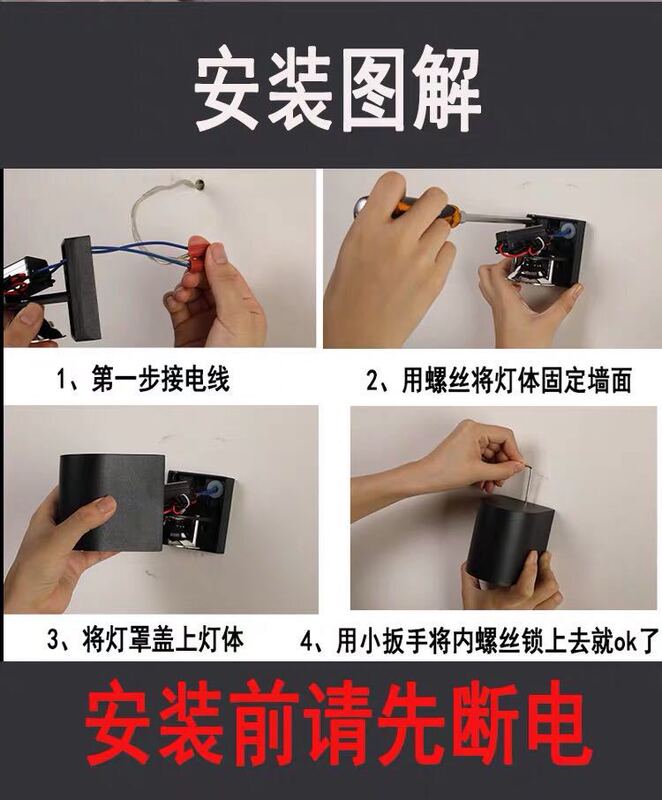 安装图解

1、第一步接电线

2、用螺丝将灯体固定墙面

3、将灯罩盖上灯体

4、用小扳手将内螺丝锁上去就ok了

安装前请先断电