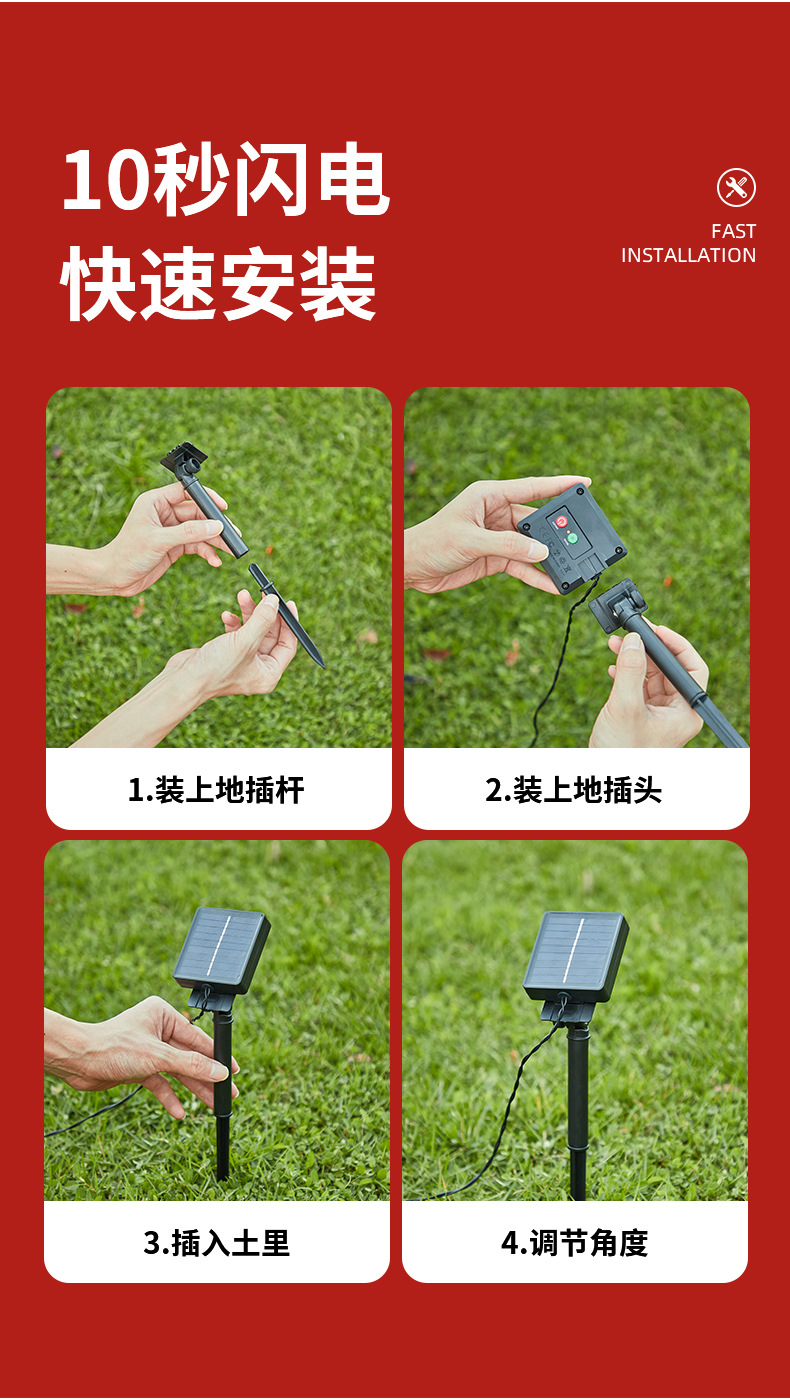 10秒闪电
快速安装

FAST
INSTALLATION

1.装上地插杆

2.装上地插头

3.插入土里

4.调节角度